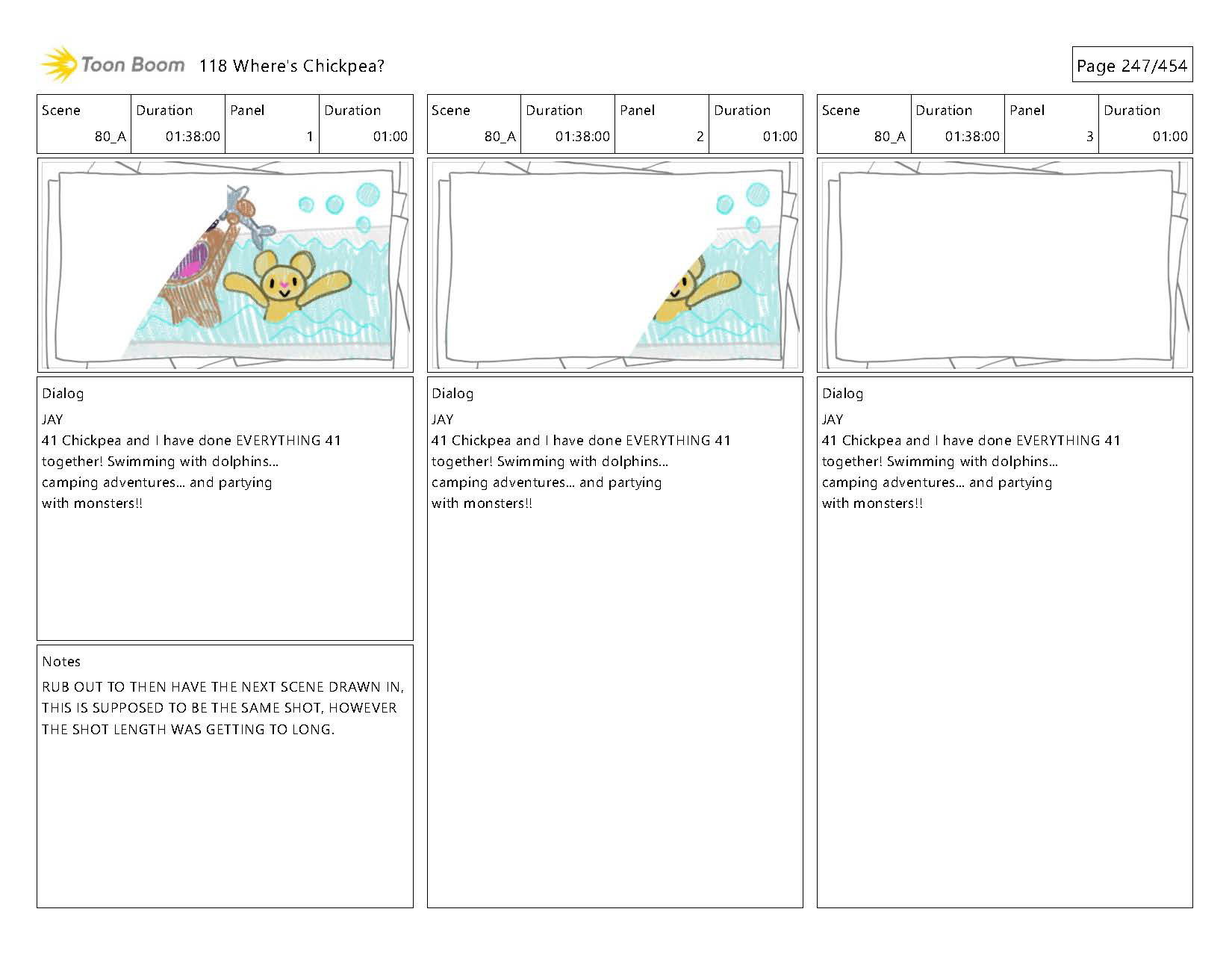 Toon Boom 118 Where's Chickpea?

Page 247/454

| Scene | Duration | Panel | Duration |
|---|---|---|---|
| 80_A | 01:38:00 | 1 | 01:00 |

Dialog
JAY
41 Chickpea and I have done EVERYTHING 41 together! Swimming with dolphins... camping adventures... and partying with monsters!!

Notes
RUB OUT TO THEN HAVE THE NEXT SCENE DRAWN IN, THIS IS SUPPOSED TO BE THE SAME SHOT, HOWEVER THE SHOT LENGTH WAS GETTING TO LONG.

| Scene | Duration | Panel | Duration |
|---|---|---|---|
| 80_A | 01:38:00 | 2 | 01:00 |

Dialog
JAY
41 Chickpea and I have done EVERYTHING 41 together! Swimming with dolphins... camping adventures... and partying with monsters!!

| Scene | Duration | Panel | Duration |
|---|---|---|---|
| 80_A | 01:38:00 | 3 | 01:00 |

Dialog
JAY
41 Chickpea and I have done EVERYTHING 41 together! Swimming with dolphins... camping adventures... and partying with monsters!!