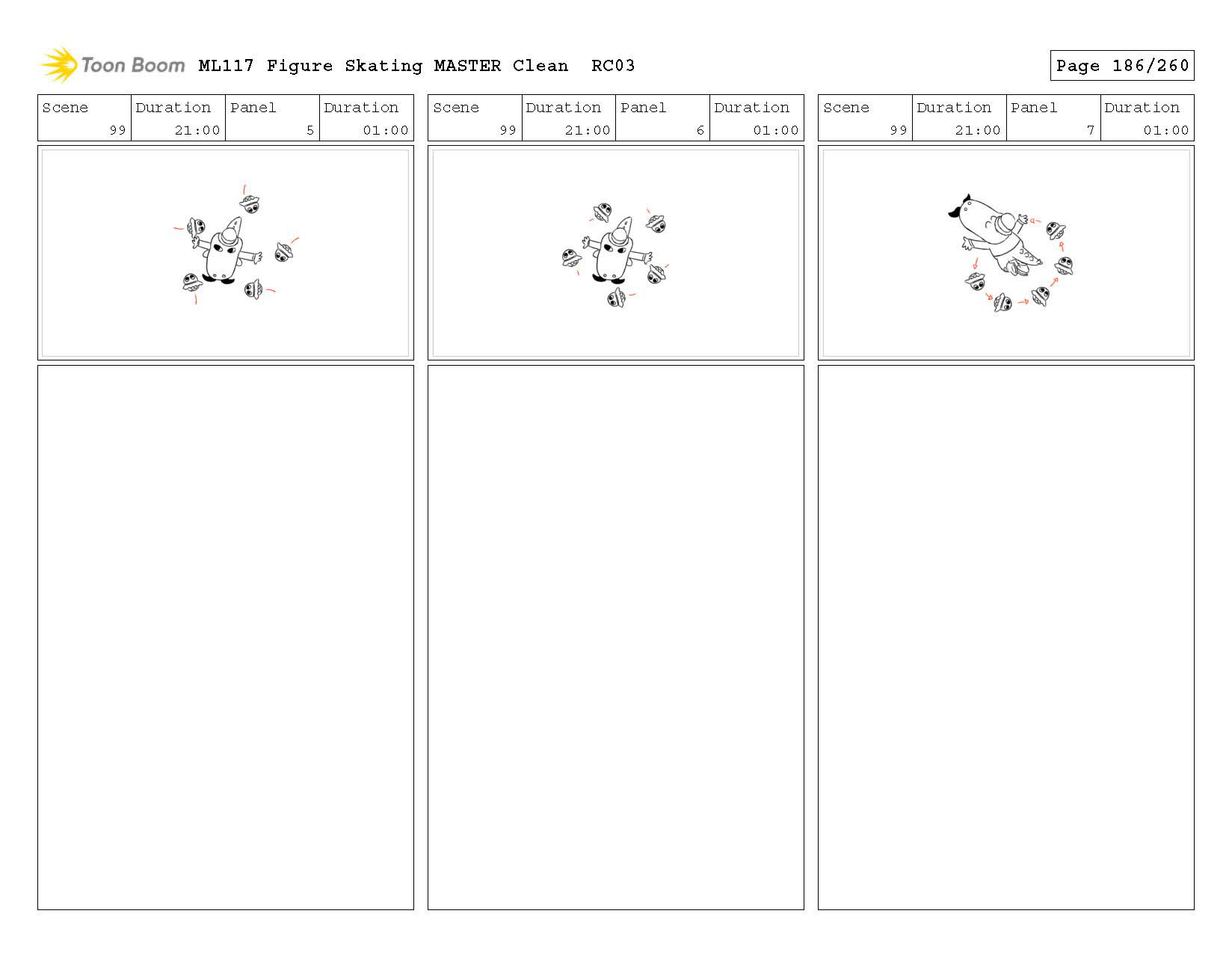 Toon Boom ML117 Figure Skating MASTER Clean RC03

Page 186/260

| Scene | Duration | Panel | Duration |
|---|---|---|---|
| 99 | 21:00 | 5 | 01:00 |

| Scene | Duration | Panel | Duration |
|---|---|---|---|
| 99 | 21:00 | 6 | 01:00 |

| Scene | Duration | Panel | Duration |
|---|---|---|---|
| 99 | 21:00 | 7 | 01:00 |