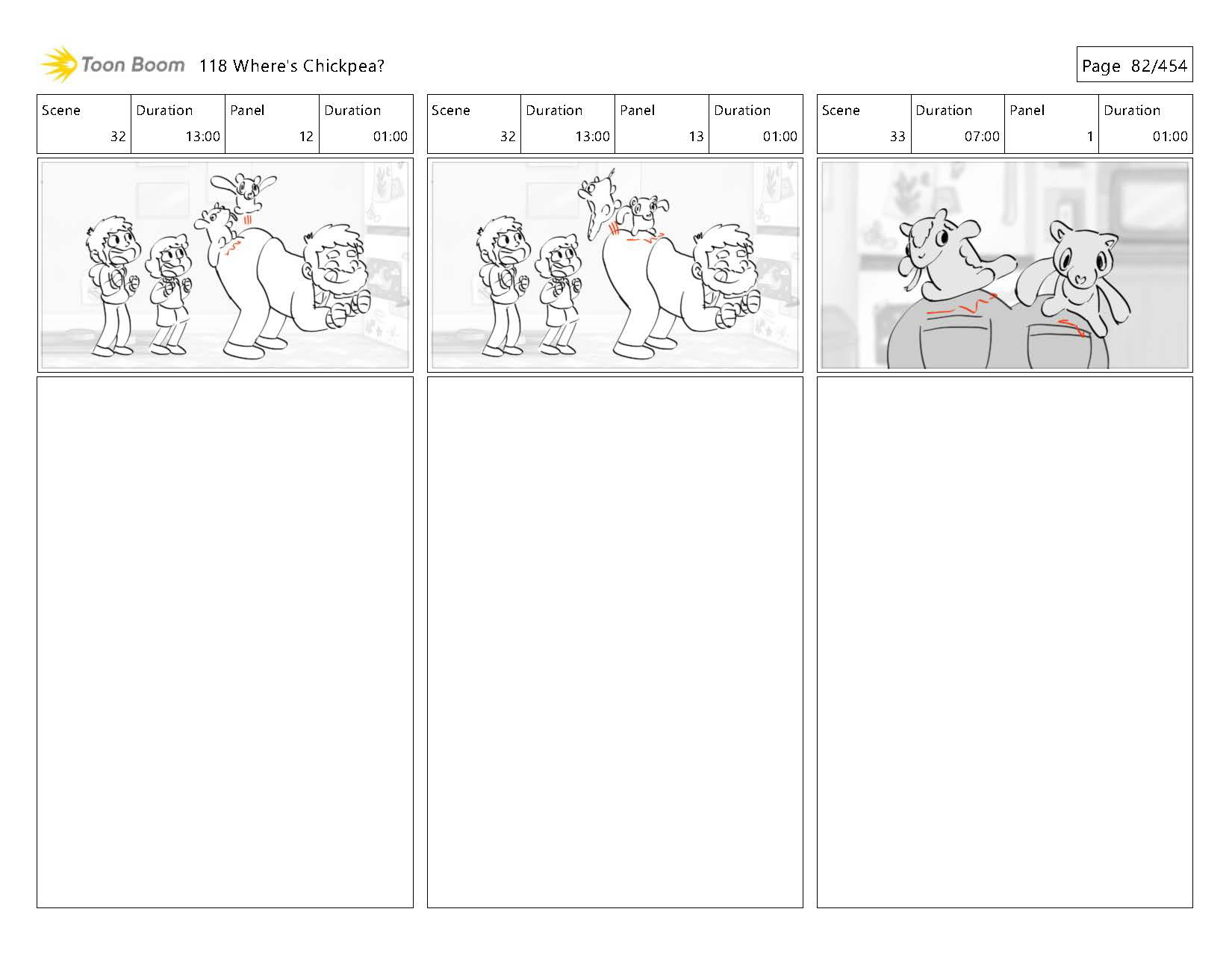 Toon Boom 118 Where's Chickpea?

Page 82/454

| Scene | Duration | Panel | Duration |
|---|---|---|---|
| 32 | 13:00 | 12 | 01:00 |

| Scene | Duration | Panel | Duration |
|---|---|---|---|
| 32 | 13:00 | 13 | 01:00 |

| Scene | Duration | Panel | Duration |
|---|---|---|---|
| 33 | 07:00 | 1 | 01:00 |