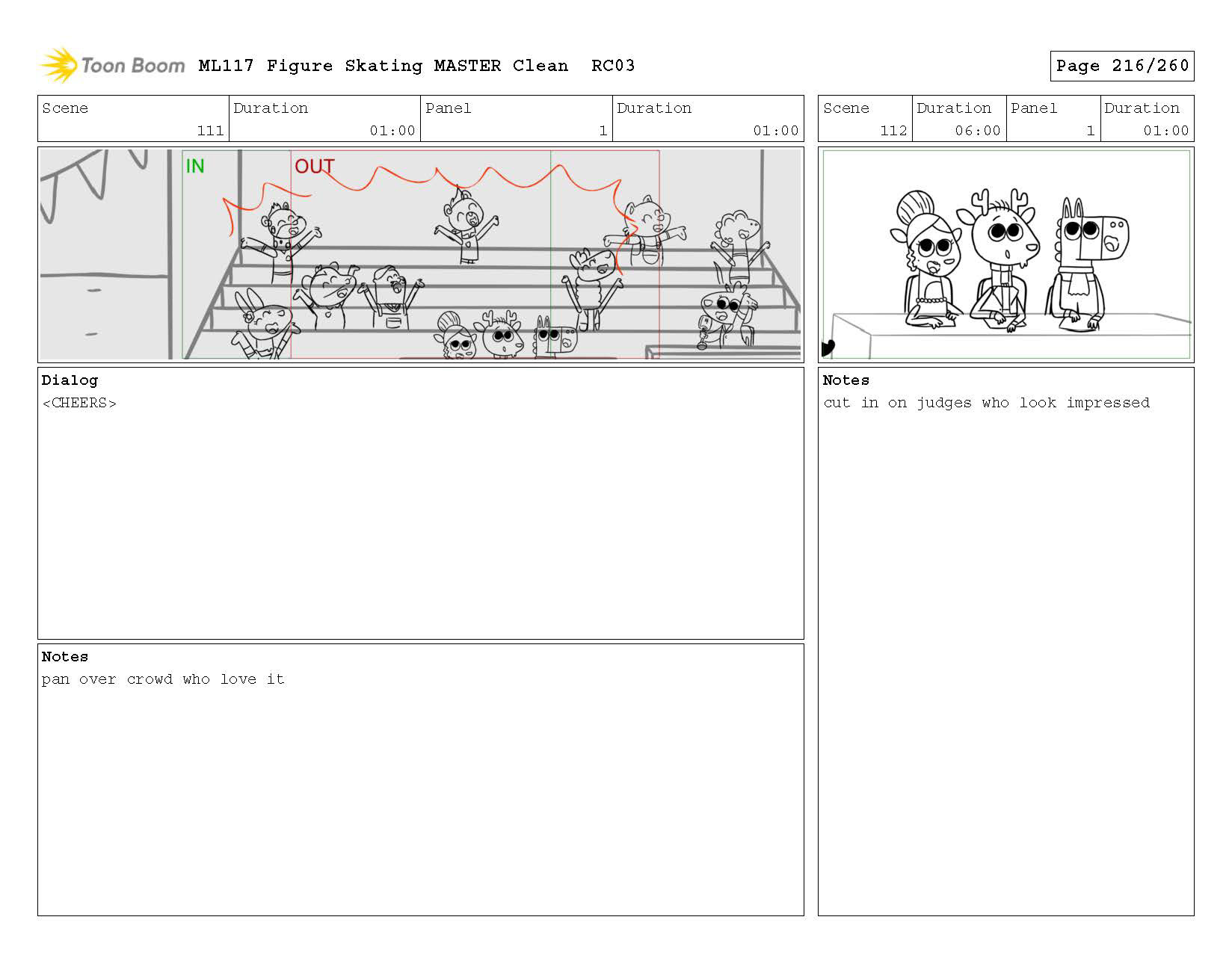 Toon Boom ML117 Figure Skating MASTER Clean RC03

Page 216/260

| Scene | Duration | Panel | Duration |
|---|---|---|---|
| 111 | 01:00 | 1 | 01:00 |

IN

OUT

Dialog
<CHEERS>

Notes
pan over crowd who love it

| Scene | Duration | Panel | Duration |
|---|---|---|---|
| 112 | 06:00 | 1 | 01:00 |

Notes
cut in on judges who look impressed