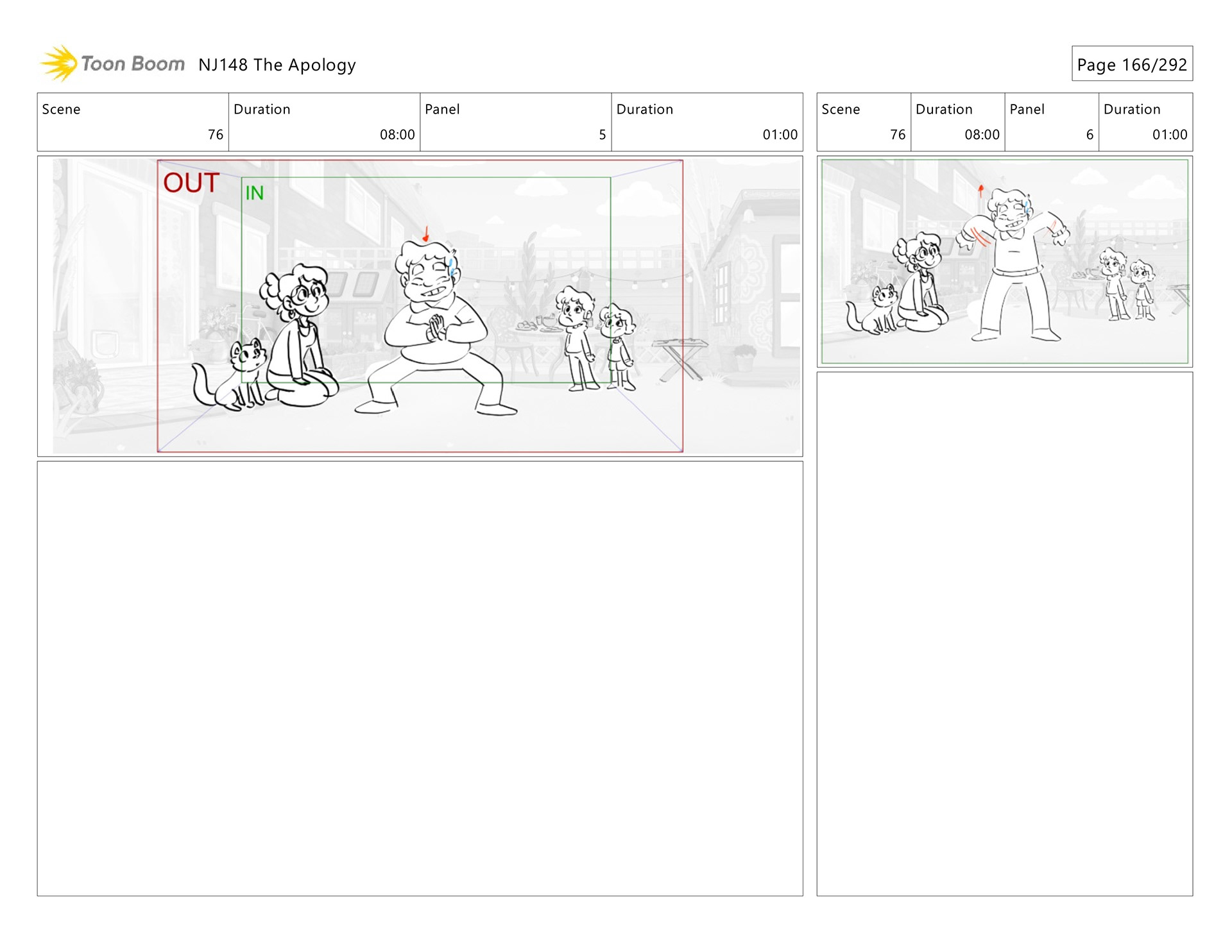 Toon Boom NJ148 The Apology

Page 166/292

| Scene | Duration | Panel | Duration |
|---|---|---|---|
| 76 | 08:00 | 5 | 01:00 |

OUT

IN

| Scene | Duration | Panel | Duration |
|---|---|---|---|
| 76 | 08:00 | 6 | 01:00 |