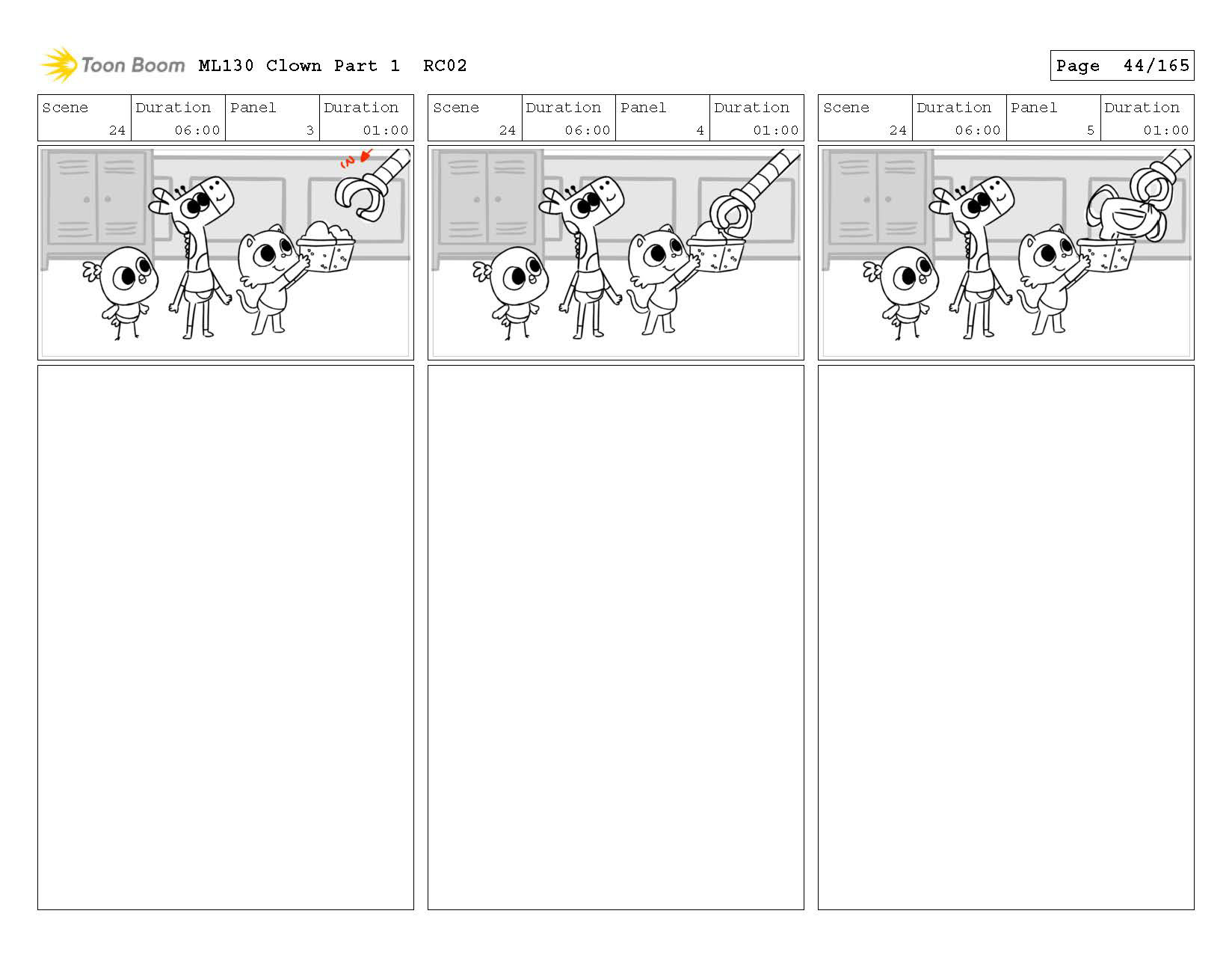 Toon Boom ML130 Clown Part 1 RC02

Page 44/165

| Scene | Duration | Panel | Duration |
|---|---|---|---|
| 24 | 06:00 | 3 | 01:00 |

| Scene | Duration | Panel | Duration |
|---|---|---|---|
| 24 | 06:00 | 4 | 01:00 |

| Scene | Duration | Panel | Duration |
|---|---|---|---|
| 24 | 06:00 | 5 | 01:00 |