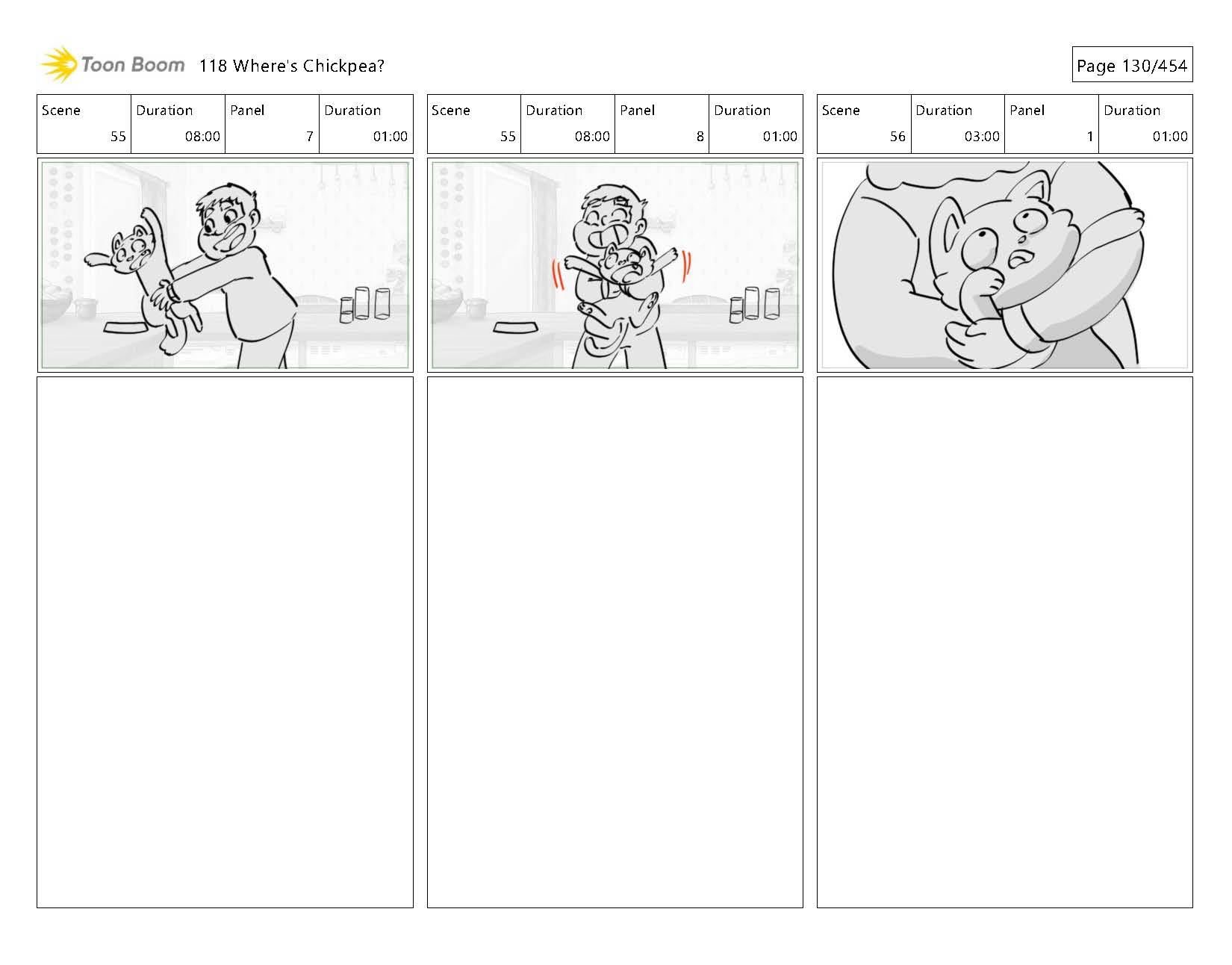 Toon Boom 118 Where's Chickpea?

Page 130/454

| Scene | Duration | Panel | Duration |
|---|---|---|---|
| 55 | 08:00 | 7 | 01:00 |

| Scene | Duration | Panel | Duration |
|---|---|---|---|
| 55 | 08:00 | 8 | 01:00 |

| Scene | Duration | Panel | Duration |
|---|---|---|---|
| 56 | 03:00 | 1 | 01:00 |