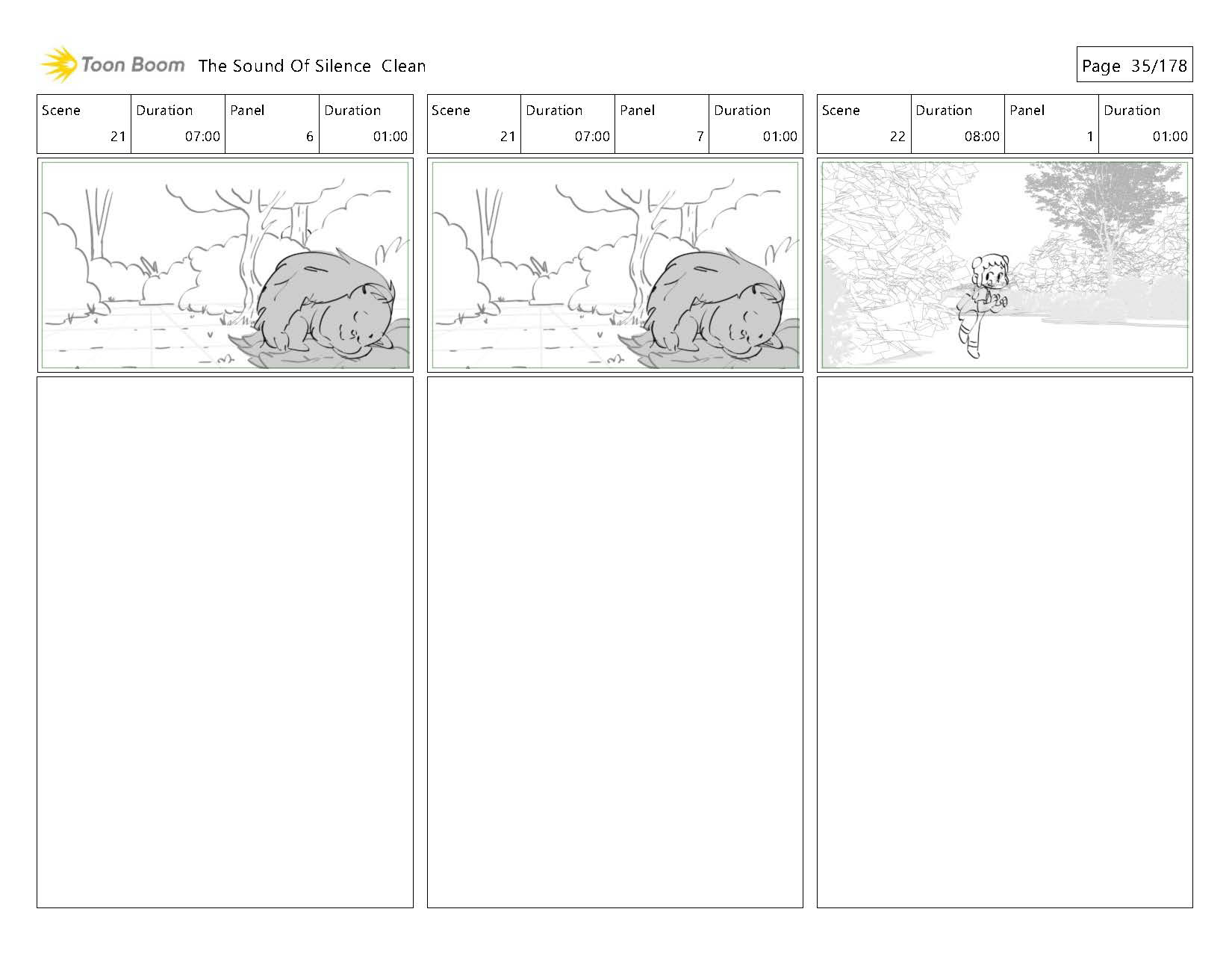 Toon Boom The Sound Of Silence Clean

Page 35/178

| Scene | Duration | Panel | Duration |
|---|---|---|---|
| 21 | 07:00 | 6 | 01:00 |

| Scene | Duration | Panel | Duration |
|---|---|---|---|
| 21 | 07:00 | 7 | 01:00 |

| Scene | Duration | Panel | Duration |
|---|---|---|---|
| 22 | 08:00 | 1 | 01:00 |