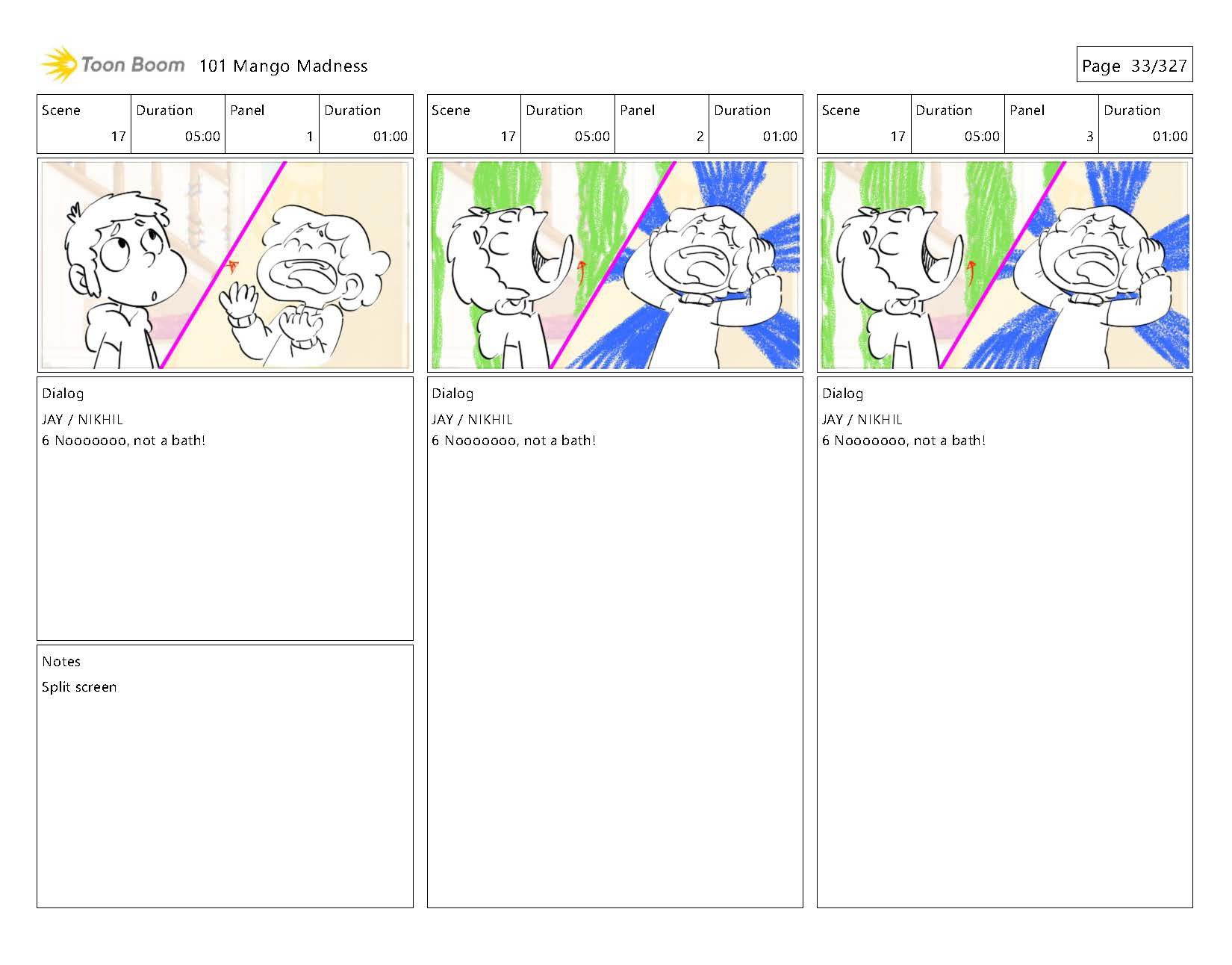 Toon Boom 101 Mango Madness

Page 33/327

| Scene | Duration | Panel | Duration |
|---|---|---|---|
| 17 | 05:00 | 1 | 01:00 |

Dialog
JAY / NIKHIL
6 Nooooooo, not a bath!

Notes
Split screen

| Scene | Duration | Panel | Duration |
|---|---|---|---|
| 17 | 05:00 | 2 | 01:00 |

Dialog
JAY / NIKHIL
6 Nooooooo, not a bath!

| Scene | Duration | Panel | Duration |
|---|---|---|---|
| 17 | 05:00 | 3 | 01:00 |

Dialog
JAY / NIKHIL
6 Nooooooo, not a bath!