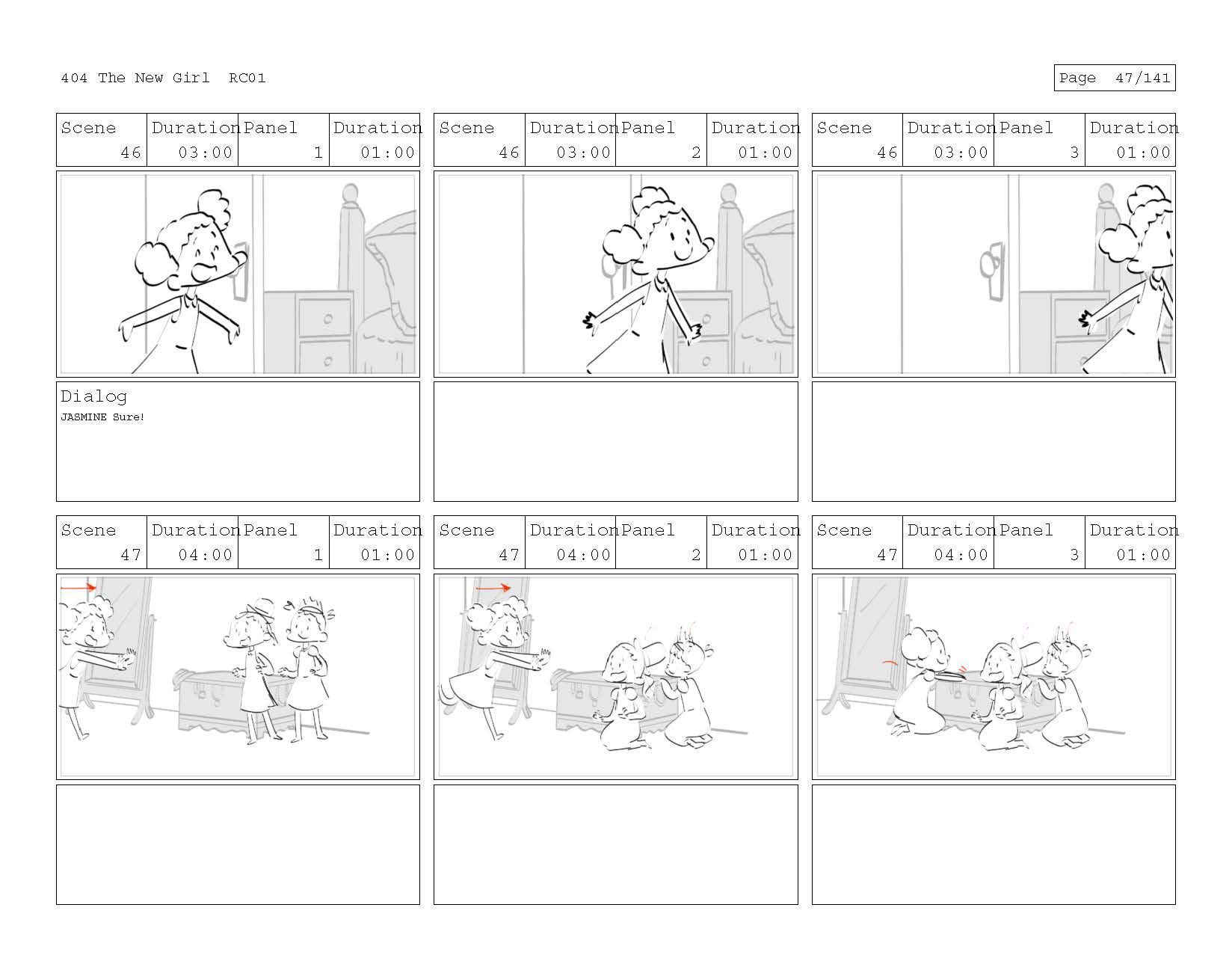 404 The New Girl RC01

Page 47/141

| Scene | Duration | Panel | Duration |
|---|---|---|---|
| 46 | 03:00 | 1 | 01:00 |

Dialog
JASMINE Sure!

| Scene | Duration | Panel | Duration |
|---|---|---|---|
| 46 | 03:00 | 2 | 01:00 |

| Scene | Duration | Panel | Duration |
|---|---|---|---|
| 46 | 03:00 | 3 | 01:00 |

| Scene | Duration | Panel | Duration |
|---|---|---|---|
| 47 | 04:00 | 1 | 01:00 |

| Scene | Duration | Panel | Duration |
|---|---|---|---|
| 47 | 04:00 | 2 | 01:00 |

| Scene | Duration | Panel | Duration |
|---|---|---|---|
| 47 | 04:00 | 3 | 01:00 |