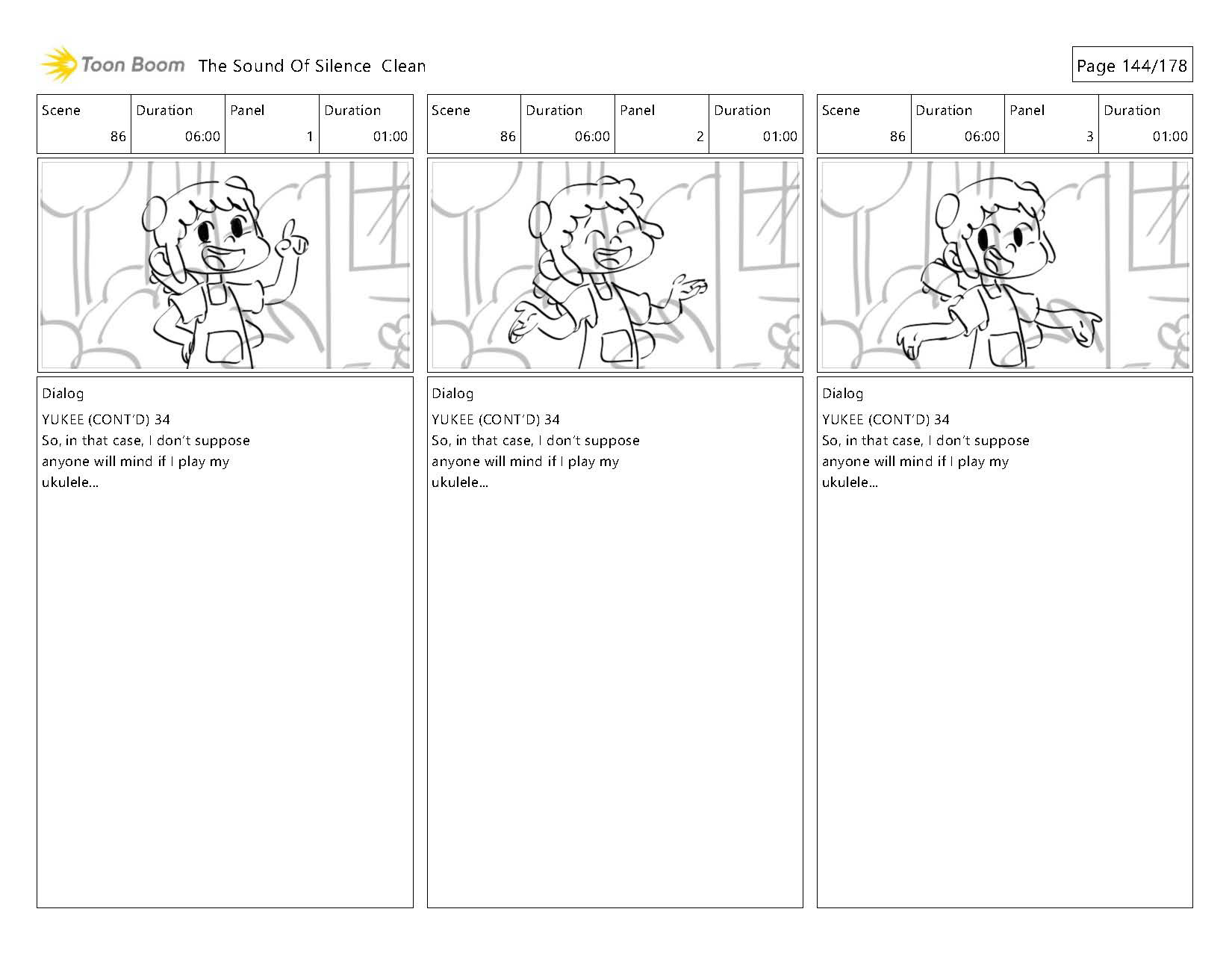 Toon Boom The Sound Of Silence Clean

Page 144/178

| Scene | Duration | Panel | Duration |
|---|---|---|---|
| 86 | 06:00 | 1 | 01:00 |

Dialog
YUKEE (CONT'D) 34
So, in that case, I don't suppose anyone will mind if I play my ukulele...

| Scene | Duration | Panel | Duration |
|---|---|---|---|
| 86 | 06:00 | 2 | 01:00 |

Dialog
YUKEE (CONT'D) 34
So, in that case, I don't suppose anyone will mind if I play my ukulele...

| Scene | Duration | Panel | Duration |
|---|---|---|---|
| 86 | 06:00 | 3 | 01:00 |

Dialog
YUKEE (CONT'D) 34
So, in that case, I don't suppose anyone will mind if I play my ukulele...