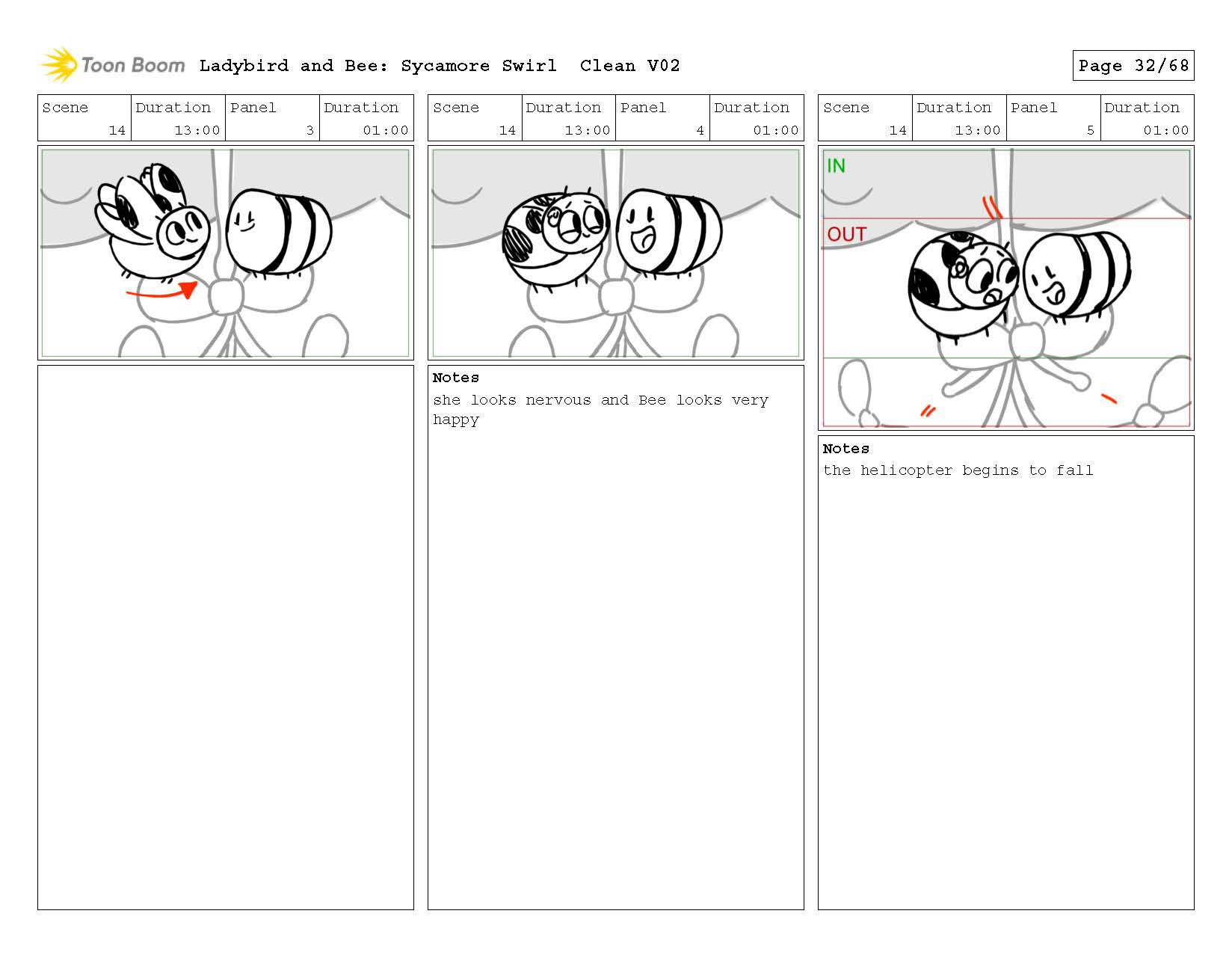 Toon Boom Ladybird and Bee: Sycamore Swirl Clean V02

Page 32/68

| Scene | Duration | Panel | Duration |
|---|---|---|---|
| 14 | 13:00 | 3 | 01:00 |

| Scene | Duration | Panel | Duration |
|---|---|---|---|
| 14 | 13:00 | 4 | 01:00 |

Notes
she looks nervous and Bee looks very happy

| Scene | Duration | Panel | Duration |
|---|---|---|---|
| 14 | 13:00 | 5 | 01:00 |

IN
OUT

Notes
the helicopter begins to fall