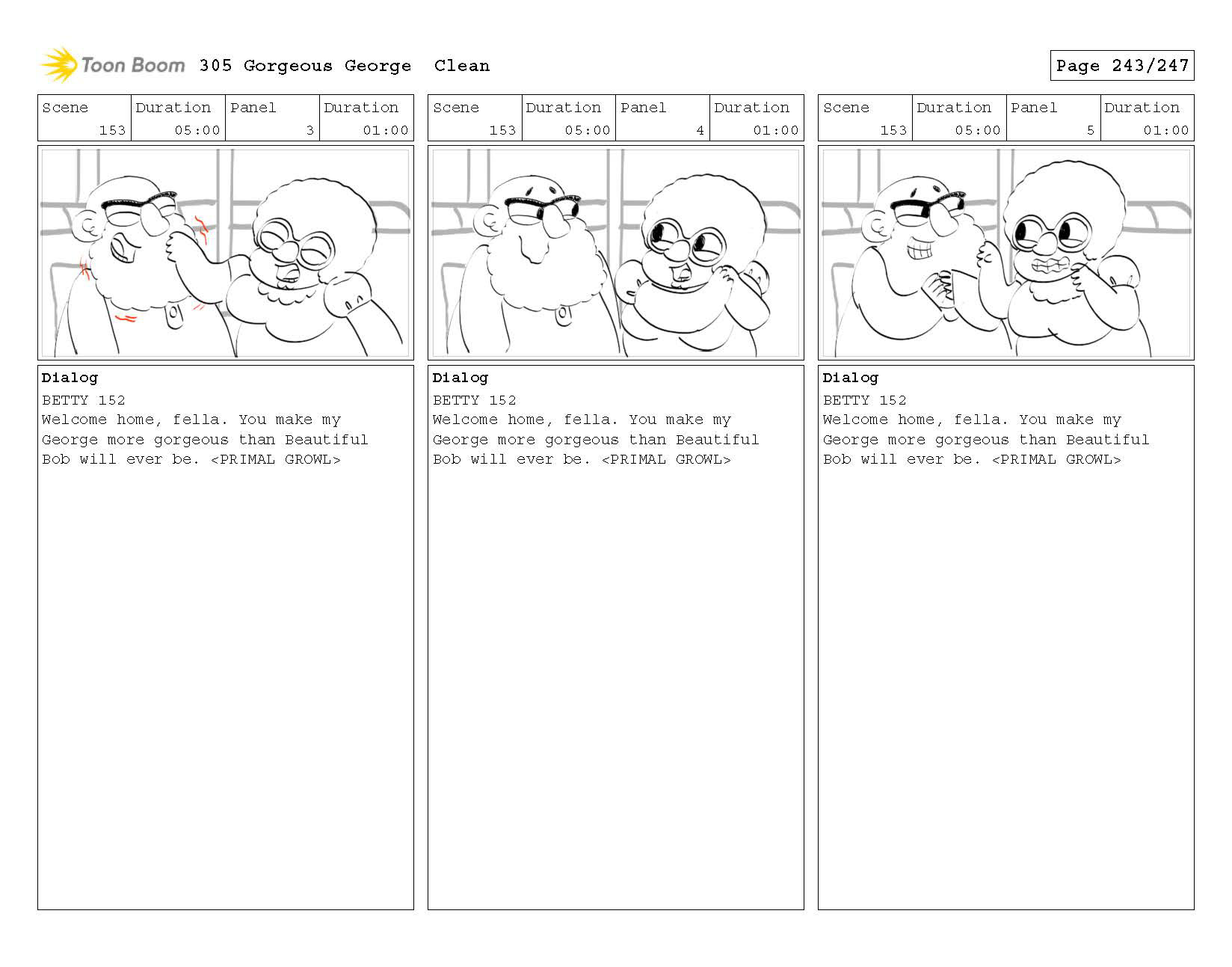 Toon Boom 305 Gorgeous George Clean

Page 243/247

| Scene | Duration | Panel | Duration |
|---|---|---|---|
| 153 | 05:00 | 3 | 01:00 |

Dialog
BETTY 152
Welcome home, fella. You make my George more gorgeous than Beautiful Bob will ever be. <PRIMAL GROWL>

| Scene | Duration | Panel | Duration |
|---|---|---|---|
| 153 | 05:00 | 4 | 01:00 |

Dialog
BETTY 152
Welcome home, fella. You make my George more gorgeous than Beautiful Bob will ever be. <PRIMAL GROWL>

| Scene | Duration | Panel | Duration |
|---|---|---|---|
| 153 | 05:00 | 5 | 01:00 |

Dialog
BETTY 152
Welcome home, fella. You make my George more gorgeous than Beautiful Bob will ever be. <PRIMAL GROWL>