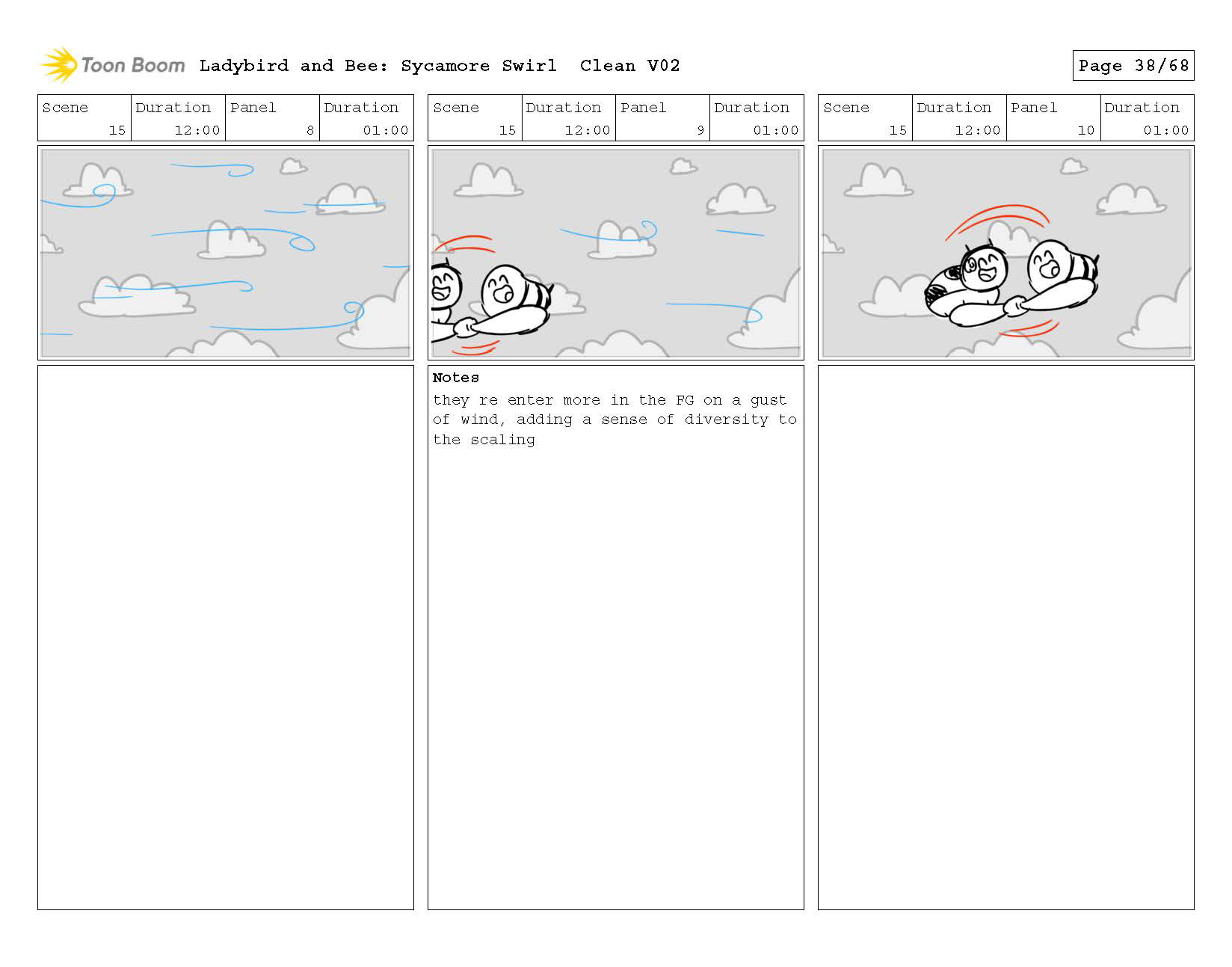 Toon Boom Ladybird and Bee: Sycamore Swirl Clean V02

Page 38/68

| Scene | Duration | Panel | Duration |
|---|---|---|---|
| 15 | 12:00 | 8 | 01:00 |

| Scene | Duration | Panel | Duration |
|---|---|---|---|
| 15 | 12:00 | 9 | 01:00 |

Notes
they re enter more in the FG on a gust of wind, adding a sense of diversity to the scaling

| Scene | Duration | Panel | Duration |
|---|---|---|---|
| 15 | 12:00 | 10 | 01:00 |