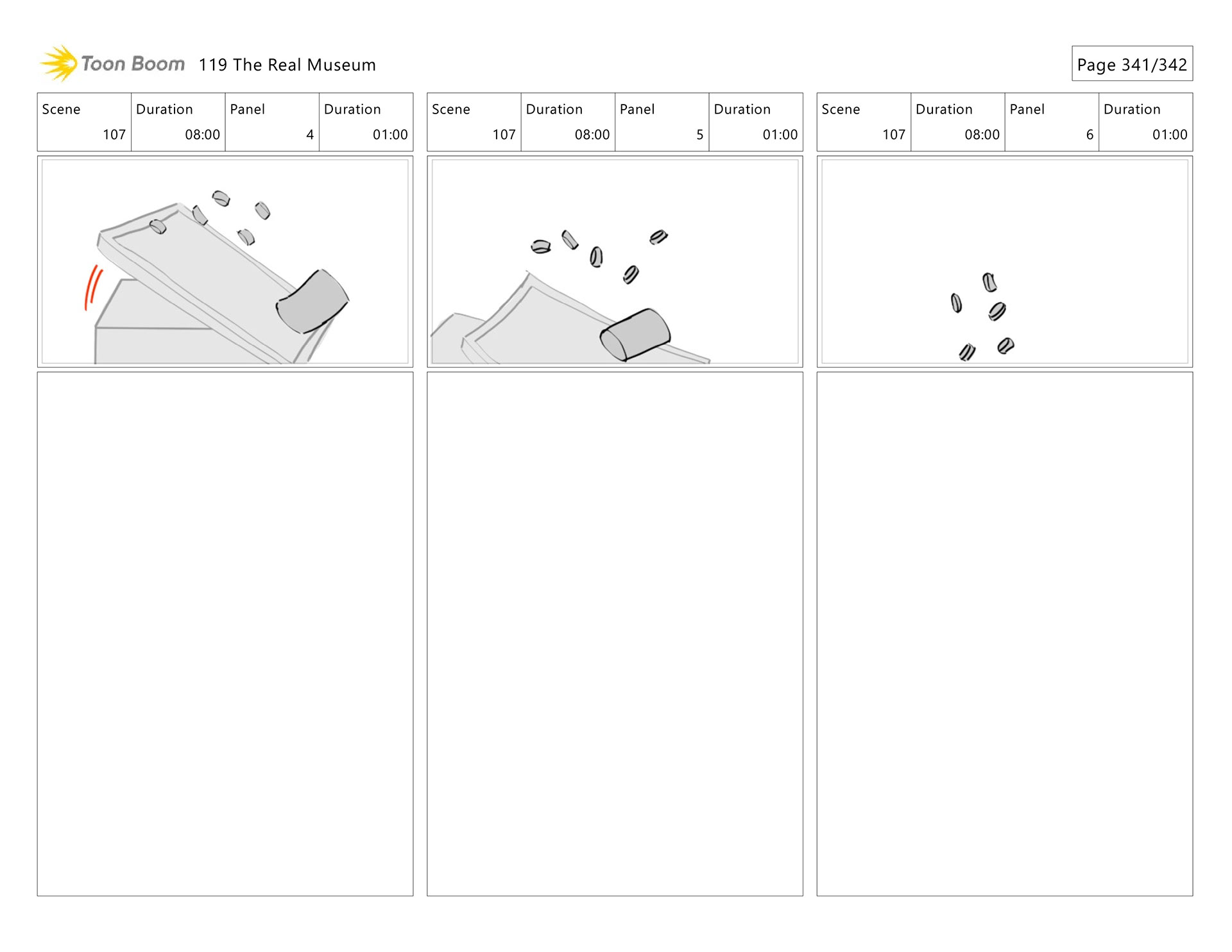 Toon Boom 119 The Real Museum

Page 341/342

| Scene | Duration | Panel | Duration |
|---|---|---|---|
| 107 | 08:00 | 4 | 01:00 |

| Scene | Duration | Panel | Duration |
|---|---|---|---|
| 107 | 08:00 | 5 | 01:00 |

| Scene | Duration | Panel | Duration |
|---|---|---|---|
| 107 | 08:00 | 6 | 01:00 |