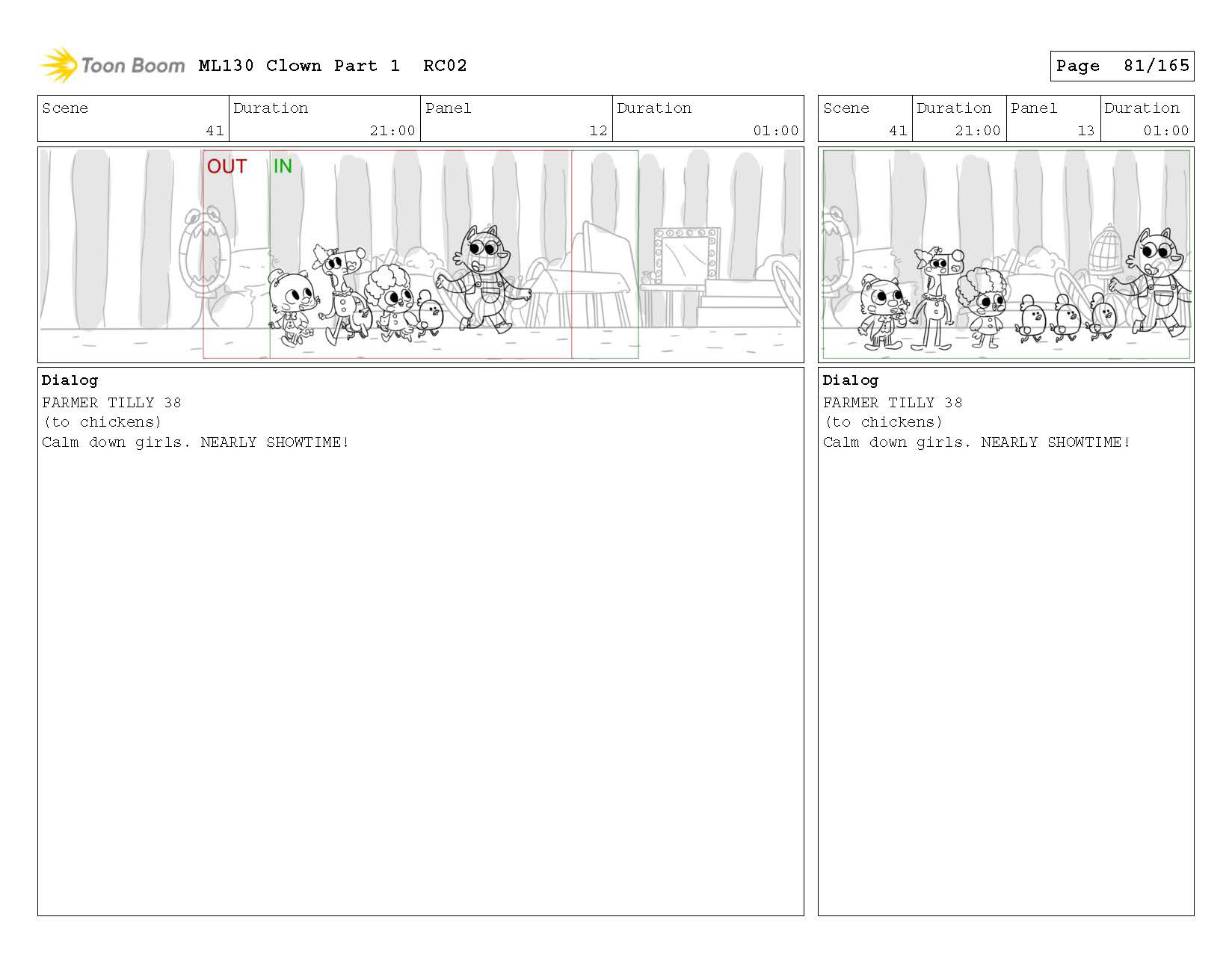 Toon Boom ML130 Clown Part 1 RC02

Page 81/165

| Scene | Duration | Panel | Duration |
|---|---|---|---|
| 41 | 21:00 | 12 | 01:00 |

OUT IN

Dialog
FARMER TILLY 38
(to chickens)
Calm down girls. NEARLY SHOWTIME!

| Scene | Duration | Panel | Duration |
|---|---|---|---|
| 41 | 21:00 | 13 | 01:00 |

Dialog
FARMER TILLY 38
(to chickens)
Calm down girls. NEARLY SHOWTIME!