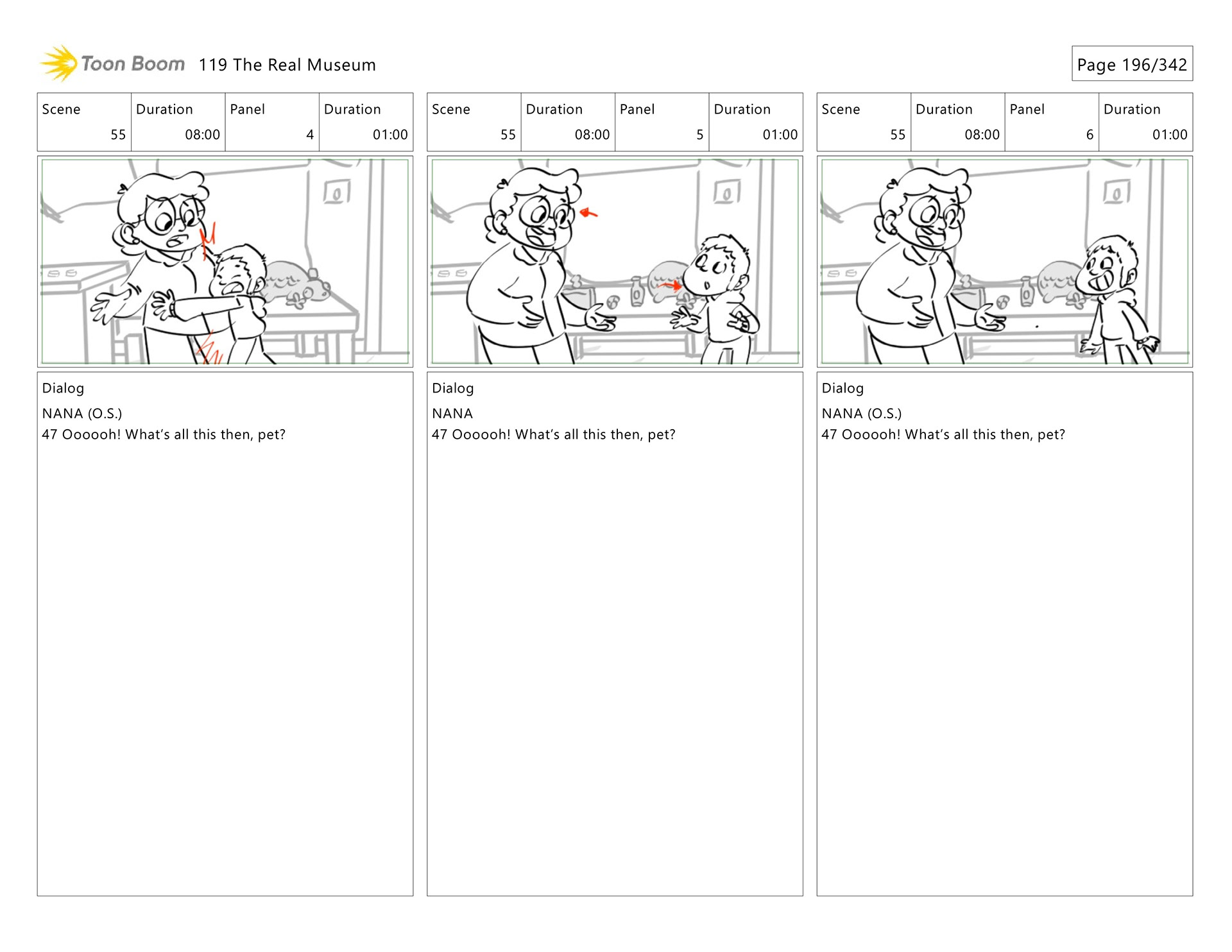 Toon Boom 119 The Real Museum

Page 196/342

| Scene | Duration | Panel | Duration |
|---|---|---|---|
| 55 | 08:00 | 4 | 01:00 |

Dialog
NANA (O.S.)
47 Oooooh! What's all this then, pet?

| Scene | Duration | Panel | Duration |
|---|---|---|---|
| 55 | 08:00 | 5 | 01:00 |

Dialog
NANA
47 Oooooh! What's all this then, pet?

| Scene | Duration | Panel | Duration |
|---|---|---|---|
| 55 | 08:00 | 6 | 01:00 |

Dialog
NANA (O.S.)
47 Oooooh! What's all this then, pet?