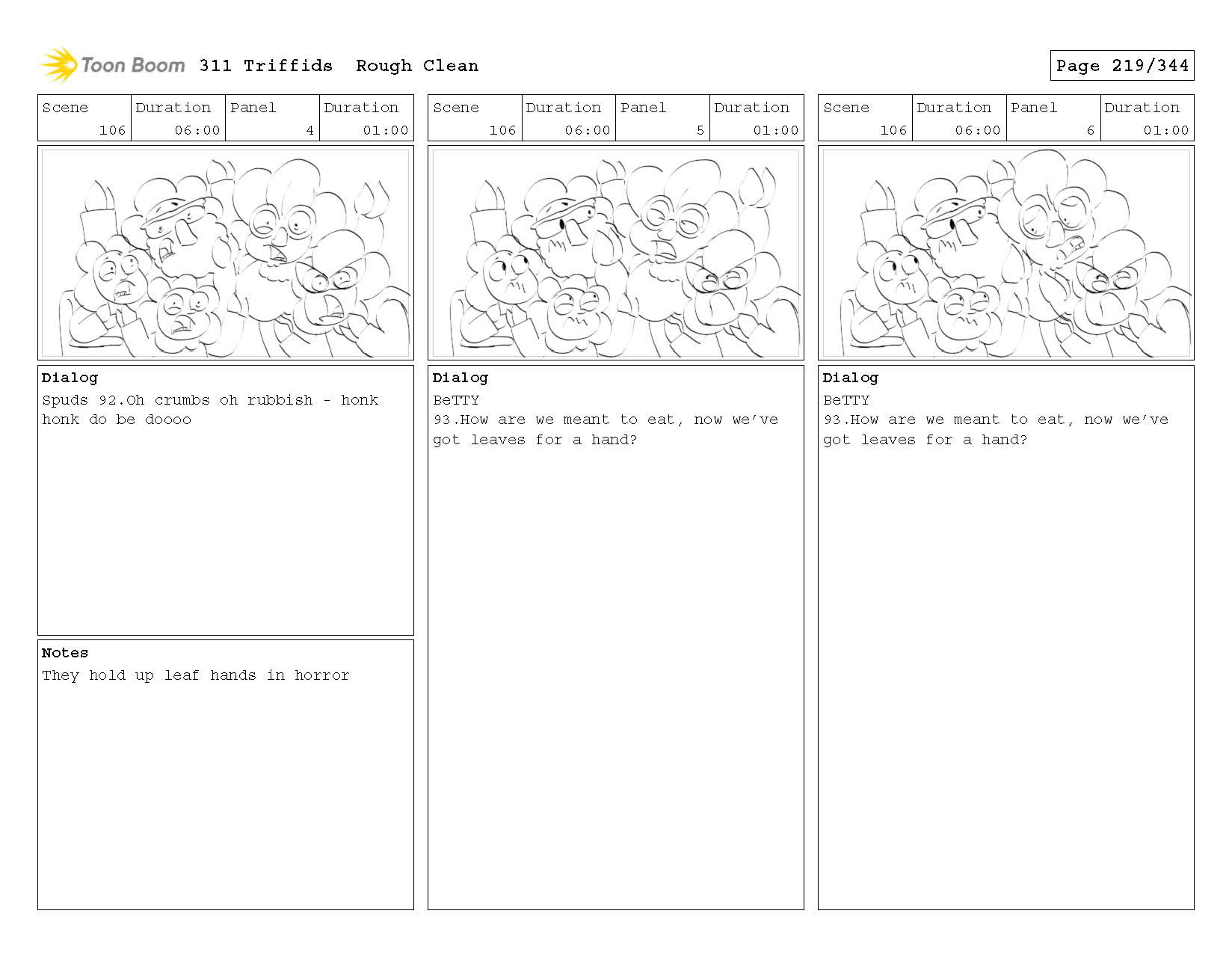 Toon Boom 311 Triffids Rough Clean

Page 219/344

| Scene | Duration | Panel | Duration |
|---|---|---|---|
| 106 | 06:00 | 4 | 01:00 |

Dialog
Spuds 92.Oh crumbs oh rubbish - honk honk do be doooo

Notes
They hold up leaf hands in horror

| Scene | Duration | Panel | Duration |
|---|---|---|---|
| 106 | 06:00 | 5 | 01:00 |

Dialog
BeTTY
93.How are we meant to eat, now we've got leaves for a hand?

| Scene | Duration | Panel | Duration |
|---|---|---|---|
| 106 | 06:00 | 6 | 01:00 |

Dialog
BeTTY
93.How are we meant to eat, now we've got leaves for a hand?