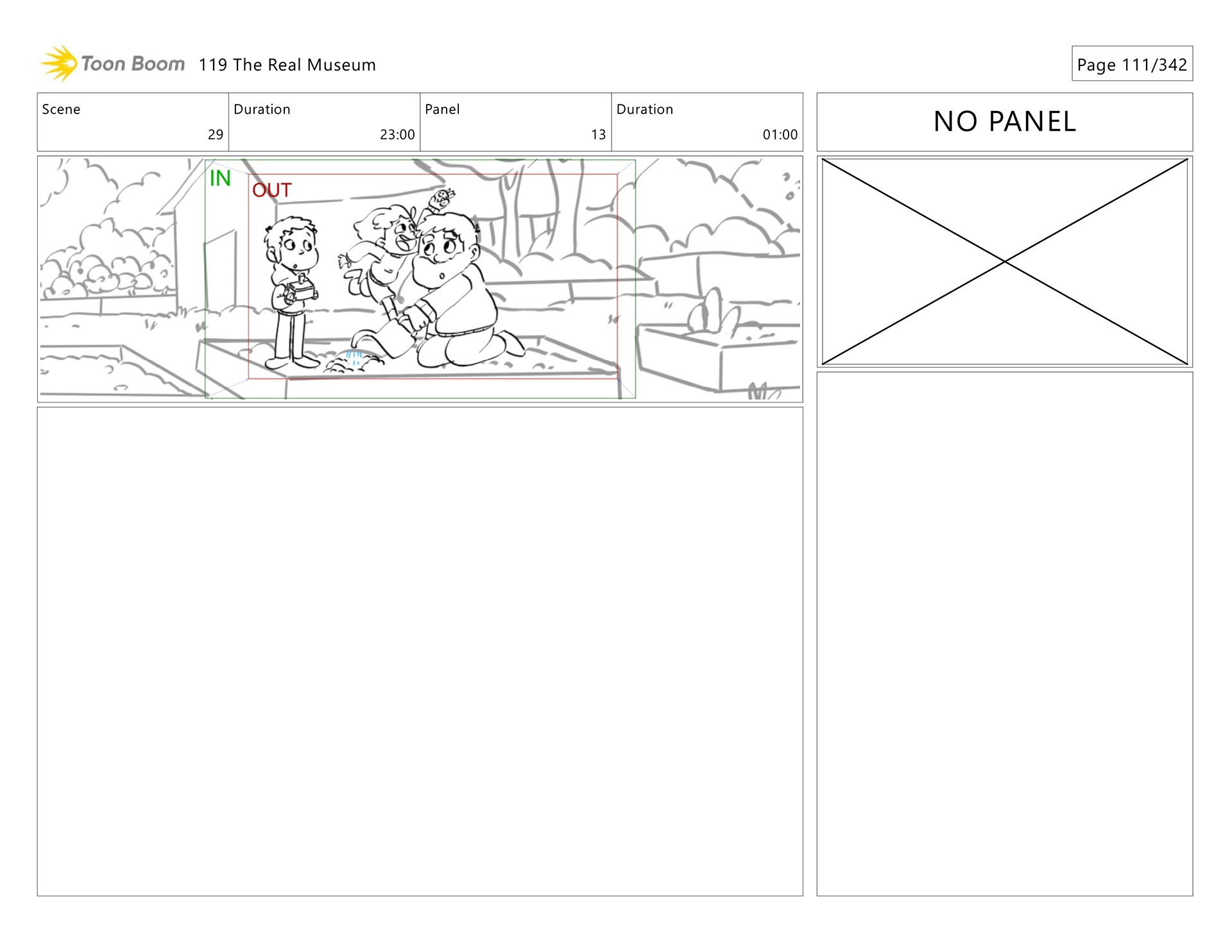 Toon Boom 119 The Real Museum

Page 111/342

| Scene | Duration | Panel | Duration |
|---|---|---|---|
| 29 | 23:00 | 13 | 01:00 |

NO PANEL

IN

OUT