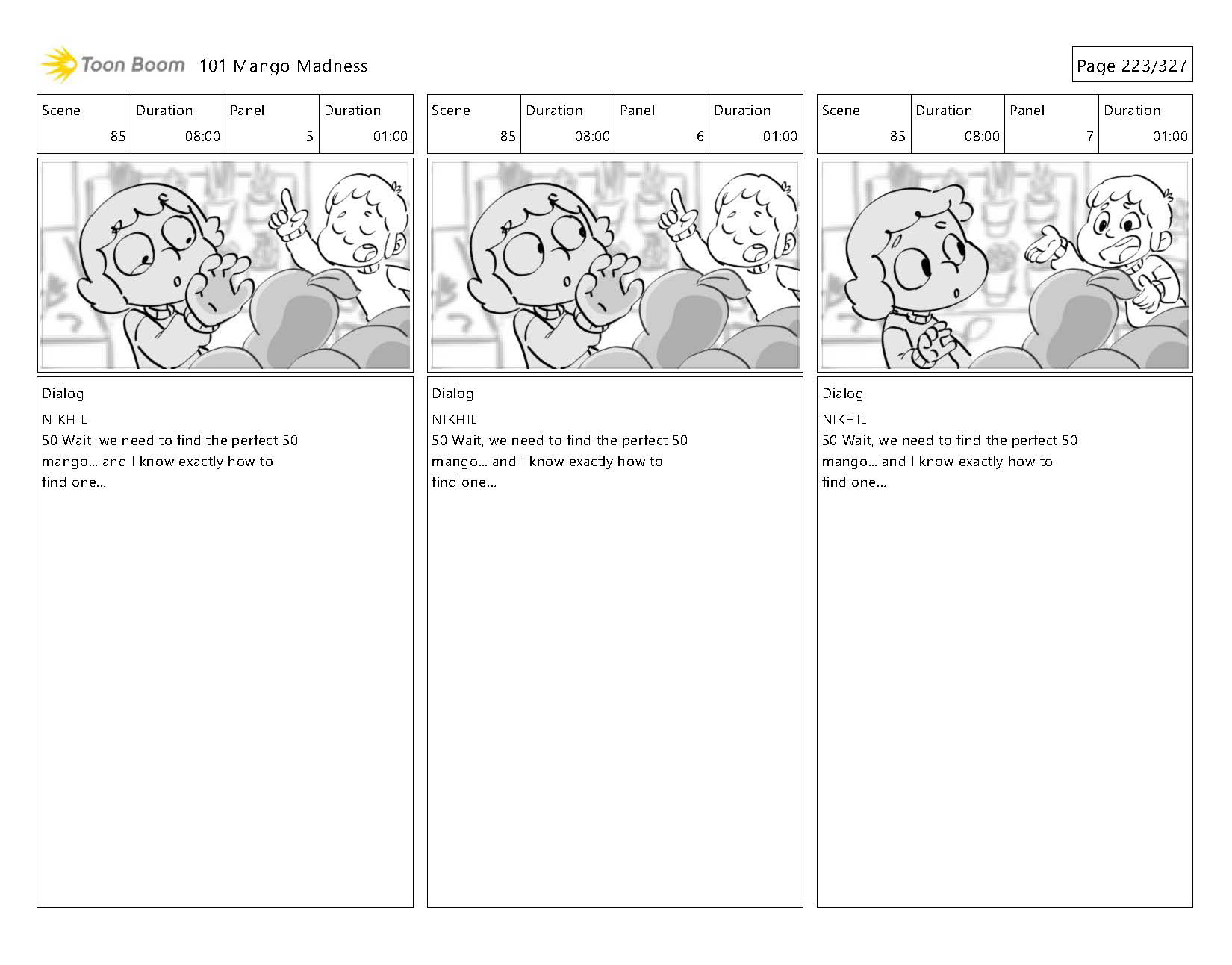 Toon Boom 101 Mango Madness

Page 223/327

| Scene | Duration | Panel | Duration |
|---|---|---|---|
| 85 | 08:00 | 5 | 01:00 |

Dialog
NIKHIL
50 Wait, we need to find the perfect 50 mango... and I know exactly how to find one...

| Scene | Duration | Panel | Duration |
|---|---|---|---|
| 85 | 08:00 | 6 | 01:00 |

Dialog
NIKHIL
50 Wait, we need to find the perfect 50 mango... and I know exactly how to find one...

| Scene | Duration | Panel | Duration |
|---|---|---|---|
| 85 | 08:00 | 7 | 01:00 |

Dialog
NIKHIL
50 Wait, we need to find the perfect 50 mango... and I know exactly how to find one...