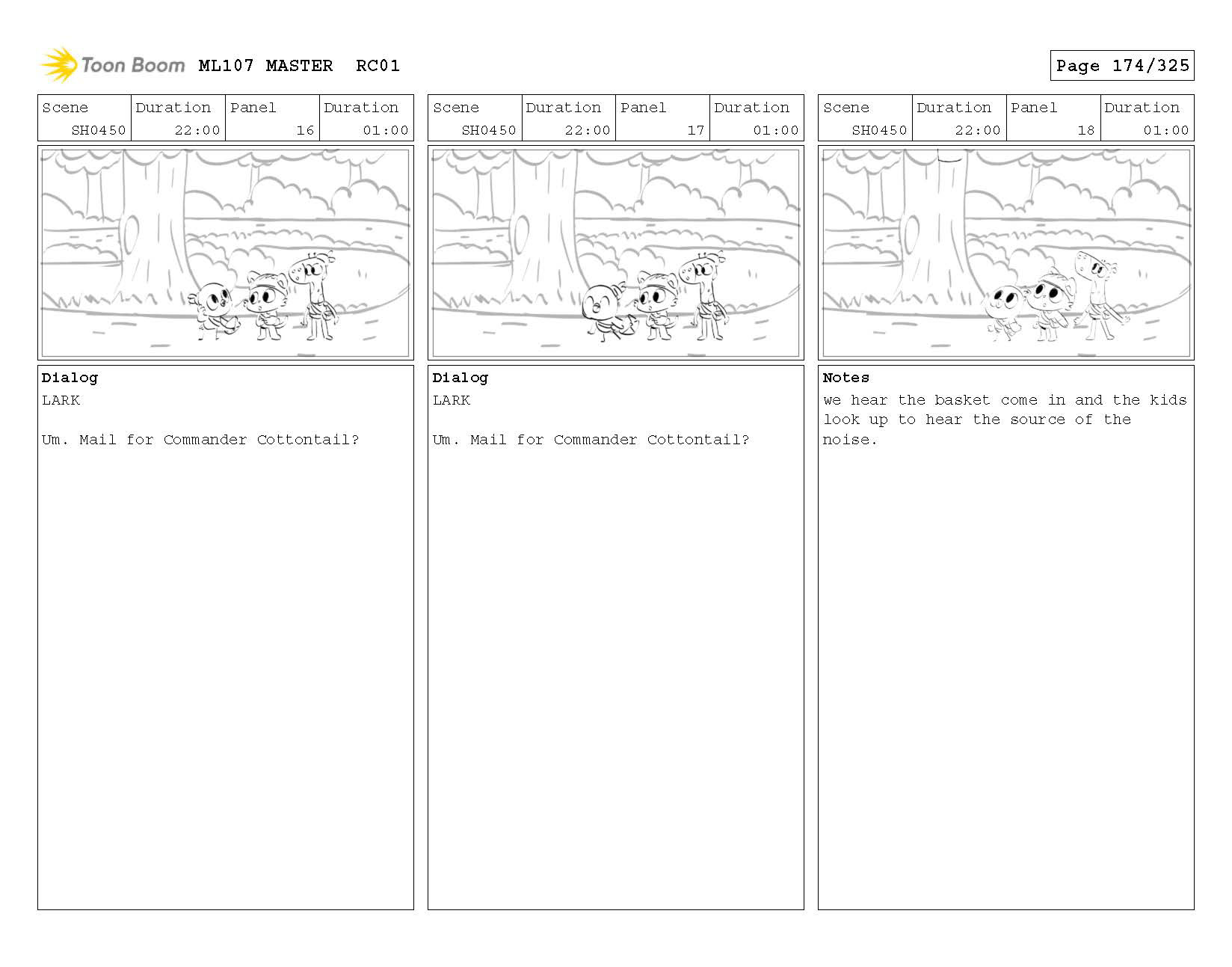 Toon Boom ML107 MASTER RC01

Page 174/325

| Scene | Duration | Panel | Duration |
|---|---|---|---|
| SH0450 | 22:00 | 16 | 01:00 |

Dialog
LARK

Um. Mail for Commander Cottontail?

| Scene | Duration | Panel | Duration |
|---|---|---|---|
| SH0450 | 22:00 | 17 | 01:00 |

Dialog
LARK

Um. Mail for Commander Cottontail?

| Scene | Duration | Panel | Duration |
|---|---|---|---|
| SH0450 | 22:00 | 18 | 01:00 |

Notes
we hear the basket come in and the kids look up to hear the source of the noise.