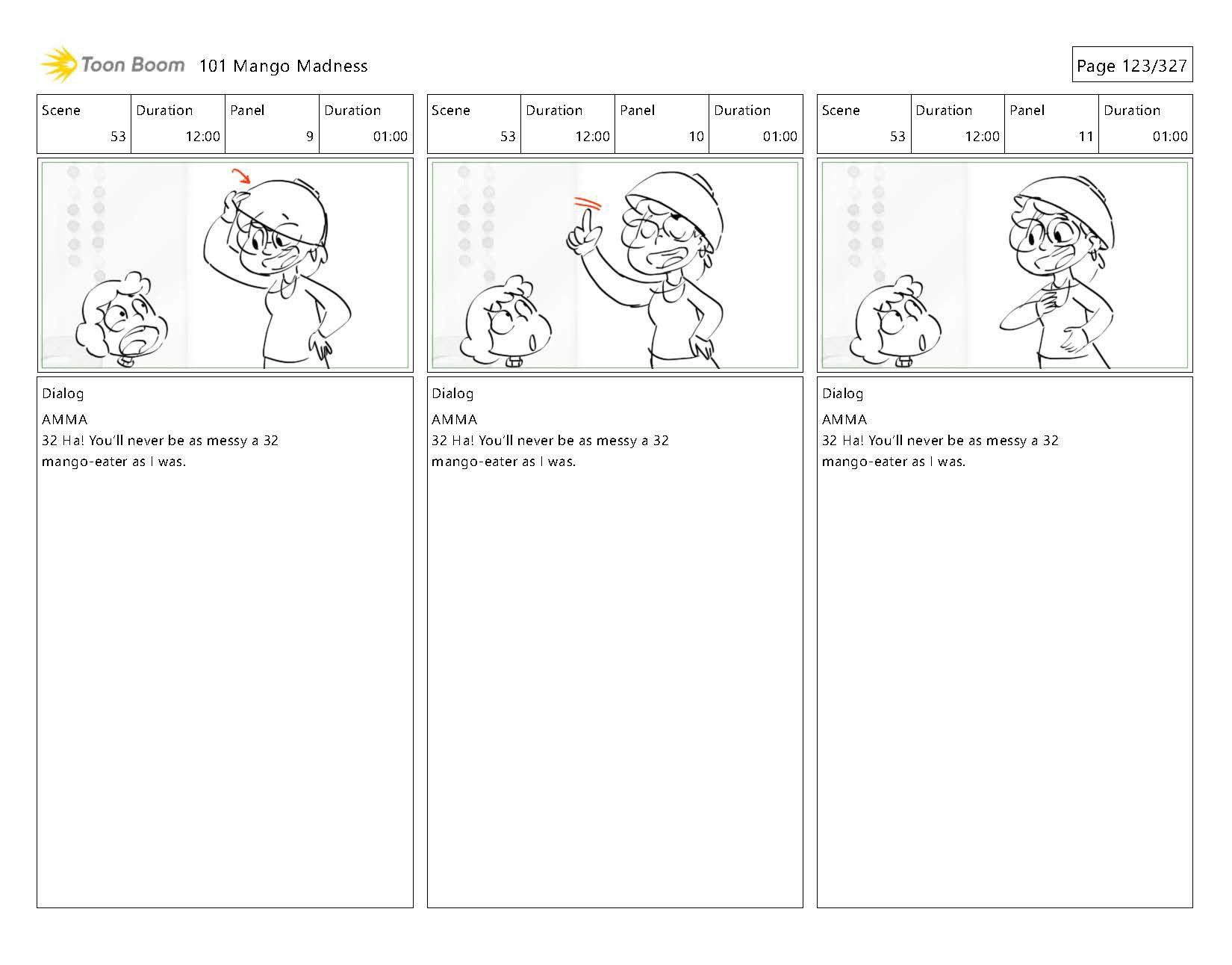 Toon Boom 101 Mango Madness

Page 123/327

| Scene | Duration | Panel | Duration |
|---|---|---|---|
| 53 | 12:00 | 9 | 01:00 |

Dialog
AMMA
32 Ha! You'll never be as messy a 32 mango-eater as I was.

| Scene | Duration | Panel | Duration |
|---|---|---|---|
| 53 | 12:00 | 10 | 01:00 |

Dialog
AMMA
32 Ha! You'll never be as messy a 32 mango-eater as I was.

| Scene | Duration | Panel | Duration |
|---|---|---|---|
| 53 | 12:00 | 11 | 01:00 |

Dialog
AMMA
32 Ha! You'll never be as messy a 32 mango-eater as I was.