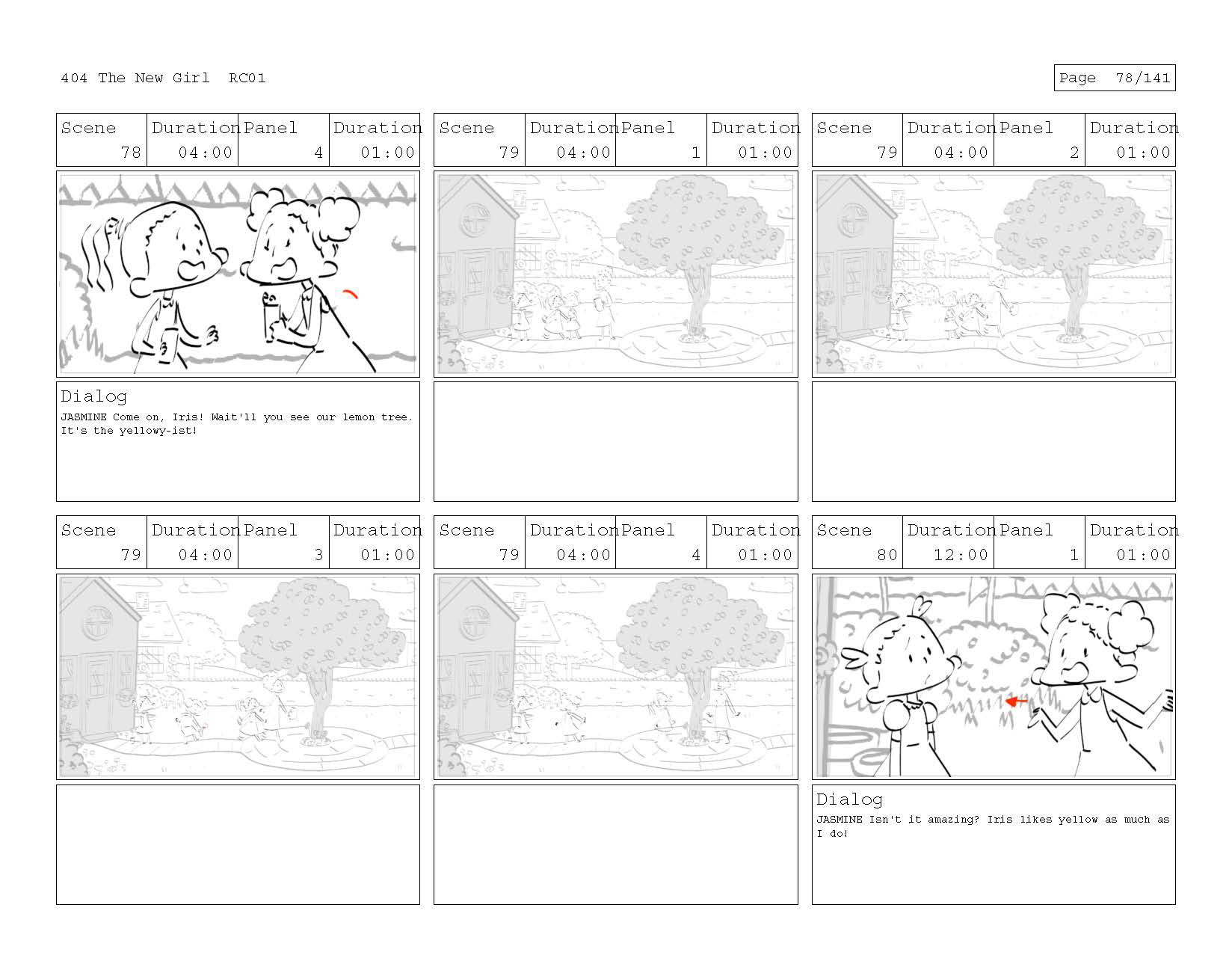 404 The New Girl RC01

Page 78/141

| Scene | Duration | Panel | Duration |
|---|---|---|---|
| 78 | 04:00 | 4 | 01:00 |

Dialog
JASMINE Come on, Iris! Wait'll you see our lemon tree. It's the yellowy-ist!

| Scene | Duration | Panel | Duration |
|---|---|---|---|
| 79 | 04:00 | 1 | 01:00 |

| Scene | Duration | Panel | Duration |
|---|---|---|---|
| 79 | 04:00 | 2 | 01:00 |

| Scene | Duration | Panel | Duration |
|---|---|---|---|
| 79 | 04:00 | 3 | 01:00 |

| Scene | Duration | Panel | Duration |
|---|---|---|---|
| 79 | 04:00 | 4 | 01:00 |

| Scene | Duration | Panel | Duration |
|---|---|---|---|
| 80 | 12:00 | 1 | 01:00 |

Dialog
JASMINE Isn't it amazing? Iris likes yellow as much as I do!