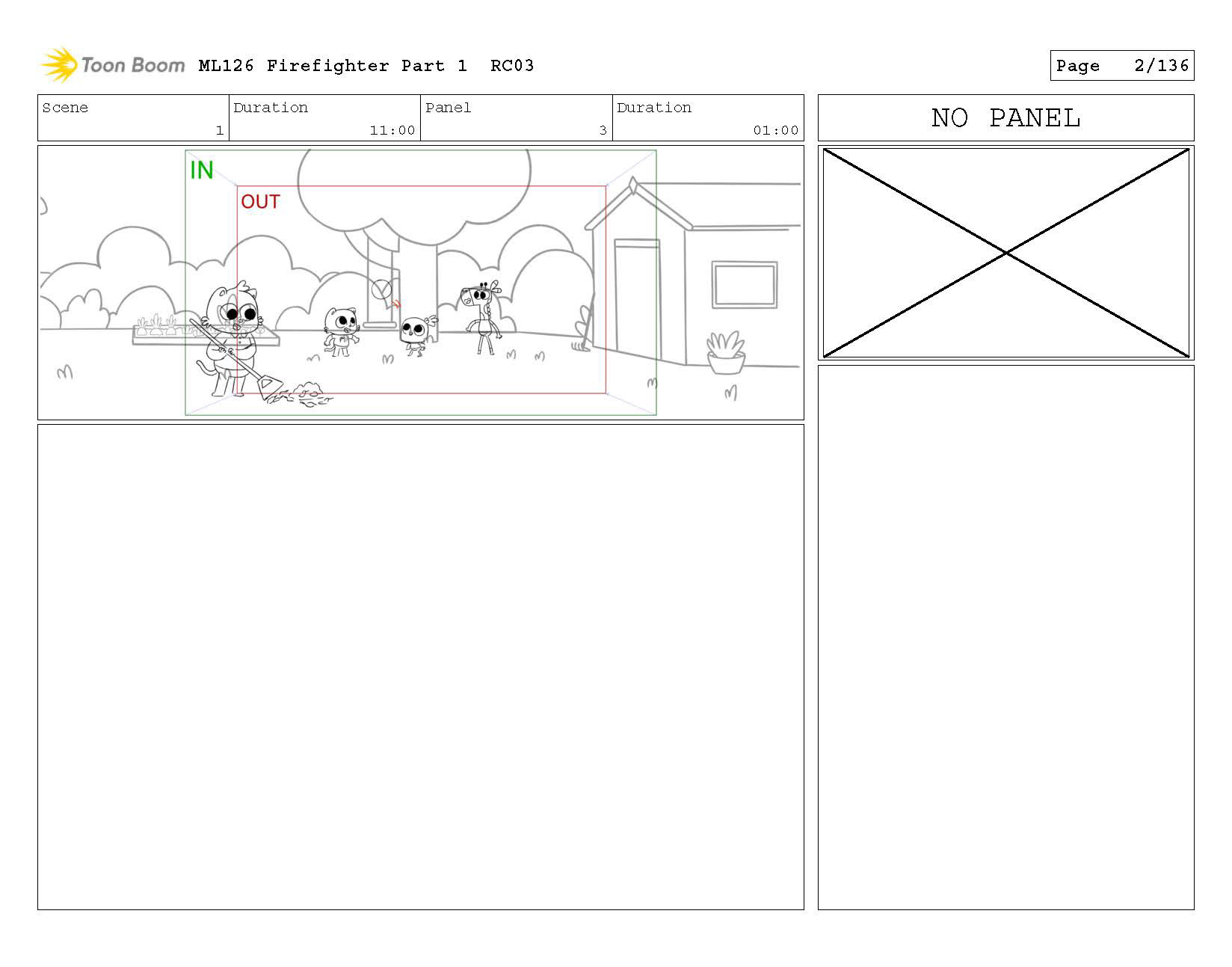 Toon Boom ML126 Firefighter Part 1 RC03

Page 2/136

| Scene | Duration | Panel | Duration |
|---|---|---|---|
| 1 | 11:00 | 3 | 01:00 |

NO PANEL

IN

OUT