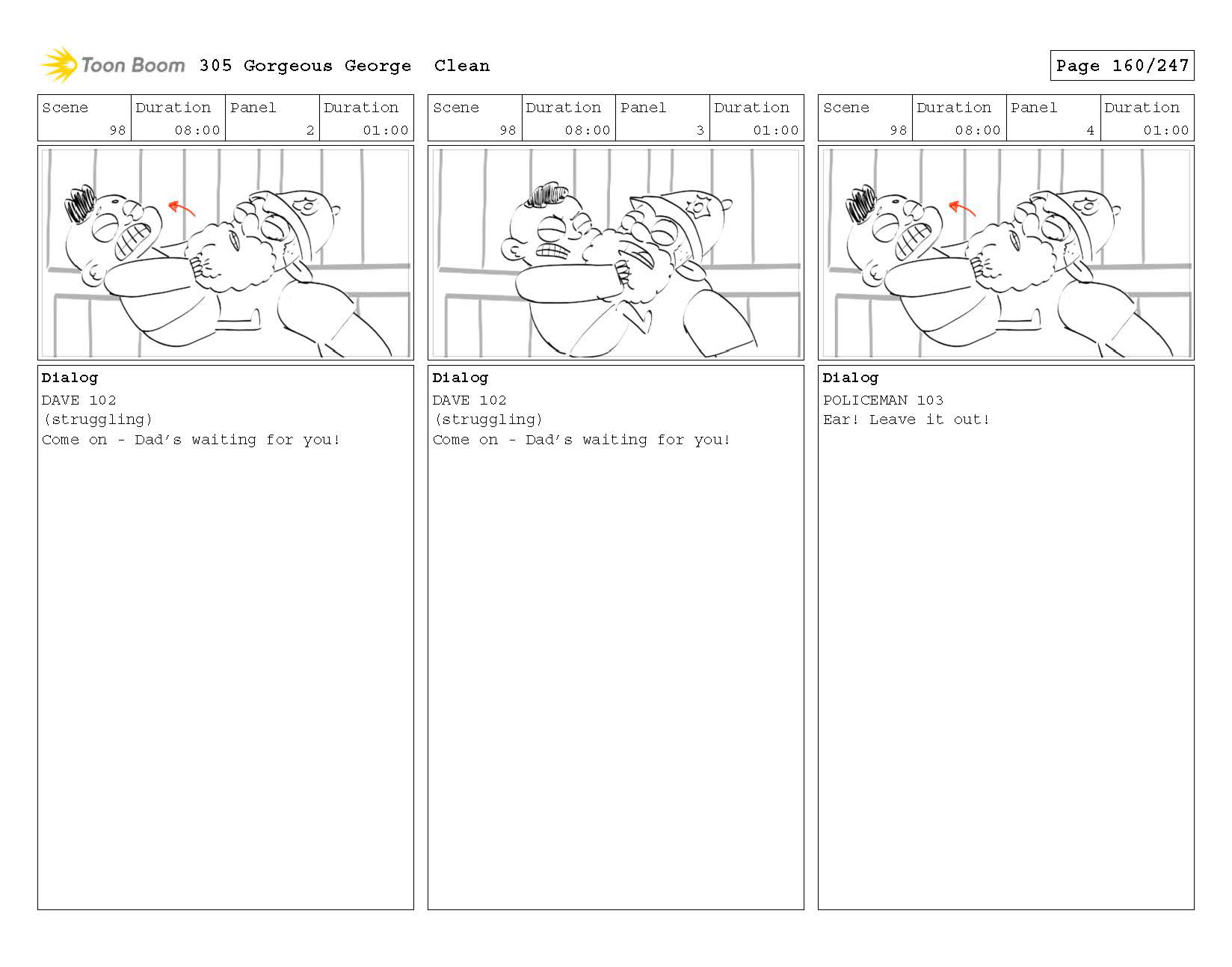 Toon Boom 305 Gorgeous George Clean

Page 160/247

| Scene | Duration | Panel | Duration |
|---|---|---|---|
| 98 | 08:00 | 2 | 01:00 |

Dialog
DAVE 102
(struggling)
Come on - Dad's waiting for you!

| Scene | Duration | Panel | Duration |
|---|---|---|---|
| 98 | 08:00 | 3 | 01:00 |

Dialog
DAVE 102
(struggling)
Come on - Dad's waiting for you!

| Scene | Duration | Panel | Duration |
|---|---|---|---|
| 98 | 08:00 | 4 | 01:00 |

Dialog
POLICEMAN 103
Ear! Leave it out!