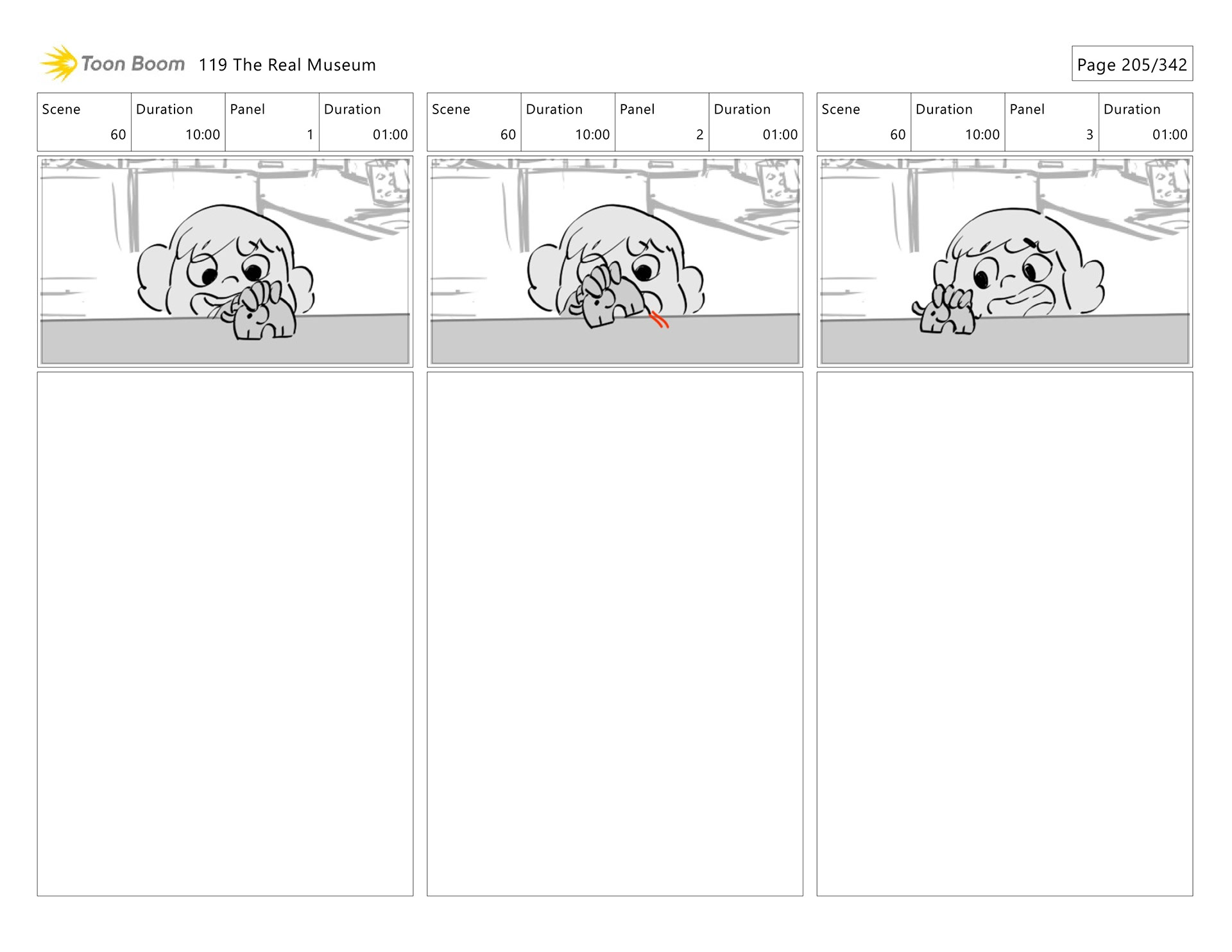 Toon Boom 119 The Real Museum

Page 205/342

| Scene | Duration | Panel | Duration |
|---|---|---|---|
| 60 | 10:00 | 1 | 01:00 |

| Scene | Duration | Panel | Duration |
|---|---|---|---|
| 60 | 10:00 | 2 | 01:00 |

| Scene | Duration | Panel | Duration |
|---|---|---|---|
| 60 | 10:00 | 3 | 01:00 |