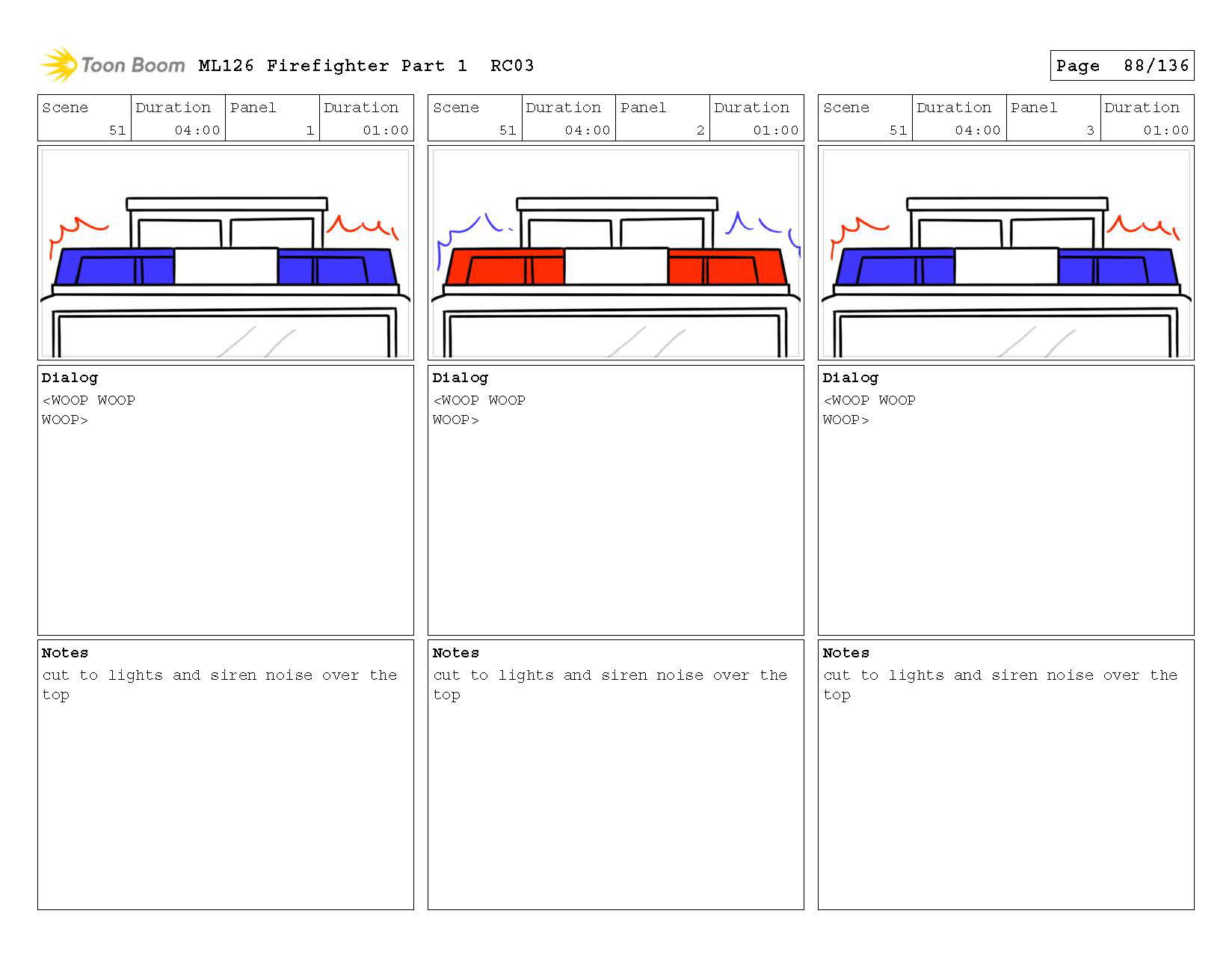 Toon Boom ML126 Firefighter Part 1 RC03

Page 88/136

| Scene | Duration | Panel | Duration |
|---|---|---|---|
| 51 | 04:00 | 1 | 01:00 |

Dialog
<WOOP WOOP
WOOP>

Notes
cut to lights and siren noise over the top

| Scene | Duration | Panel | Duration |
|---|---|---|---|
| 51 | 04:00 | 2 | 01:00 |

Dialog
<WOOP WOOP
WOOP>

Notes
cut to lights and siren noise over the top

| Scene | Duration | Panel | Duration |
|---|---|---|---|
| 51 | 04:00 | 3 | 01:00 |

Dialog
<WOOP WOOP
WOOP>

Notes
cut to lights and siren noise over the top