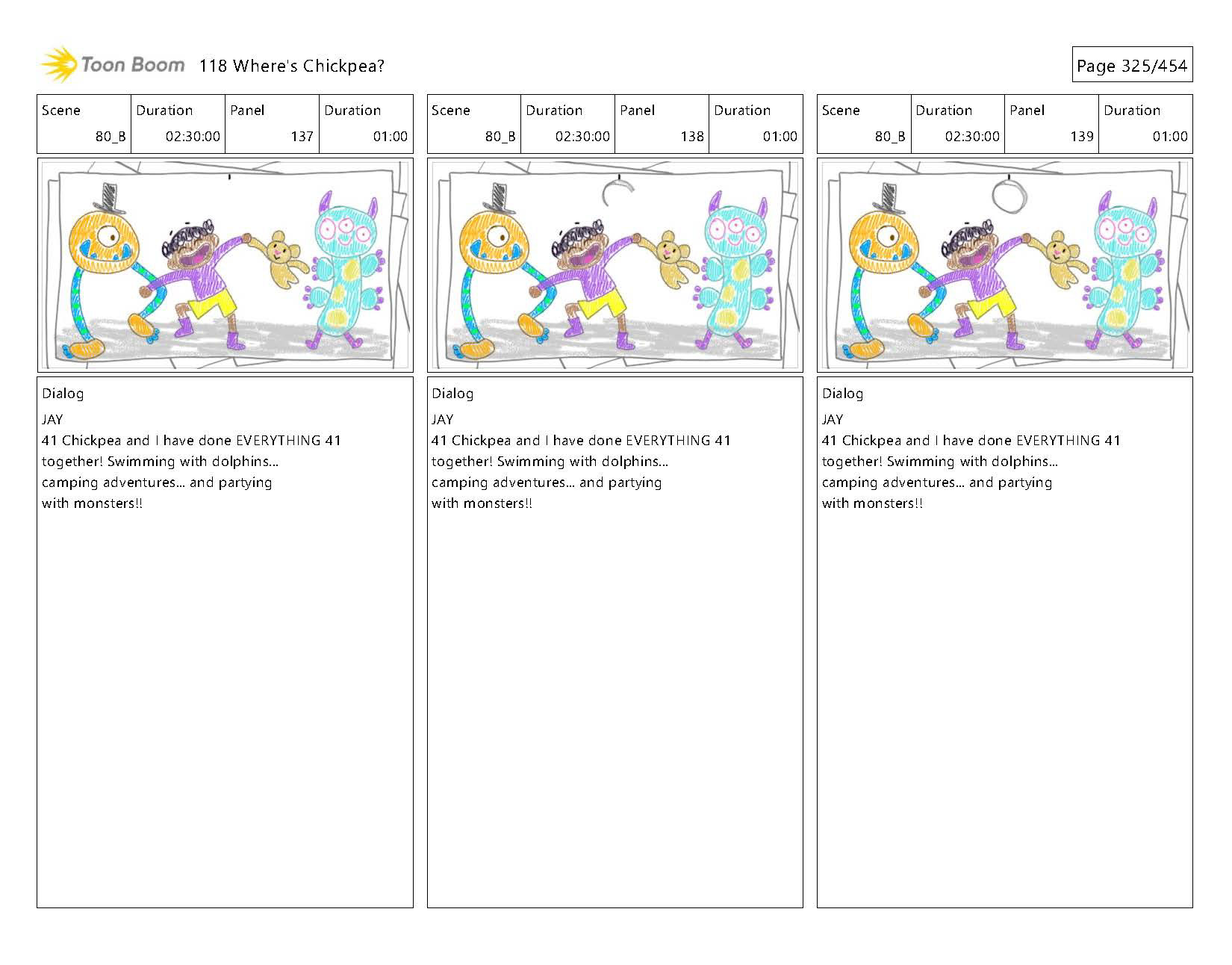 Toon Boom 118 Where's Chickpea?

Page 325/454

| Scene | Duration | Panel | Duration |
|---|---|---|---|
| 80_B | 02:30:00 | 137 | 01:00 |

Dialog
JAY
41 Chickpea and I have done EVERYTHING 41 together! Swimming with dolphins... camping adventures... and partying with monsters!!

| Scene | Duration | Panel | Duration |
|---|---|---|---|
| 80_B | 02:30:00 | 138 | 01:00 |

Dialog
JAY
41 Chickpea and I have done EVERYTHING 41 together! Swimming with dolphins... camping adventures... and partying with monsters!!

| Scene | Duration | Panel | Duration |
|---|---|---|---|
| 80_B | 02:30:00 | 139 | 01:00 |

Dialog
JAY
41 Chickpea and I have done EVERYTHING 41 together! Swimming with dolphins... camping adventures... and partying with monsters!!