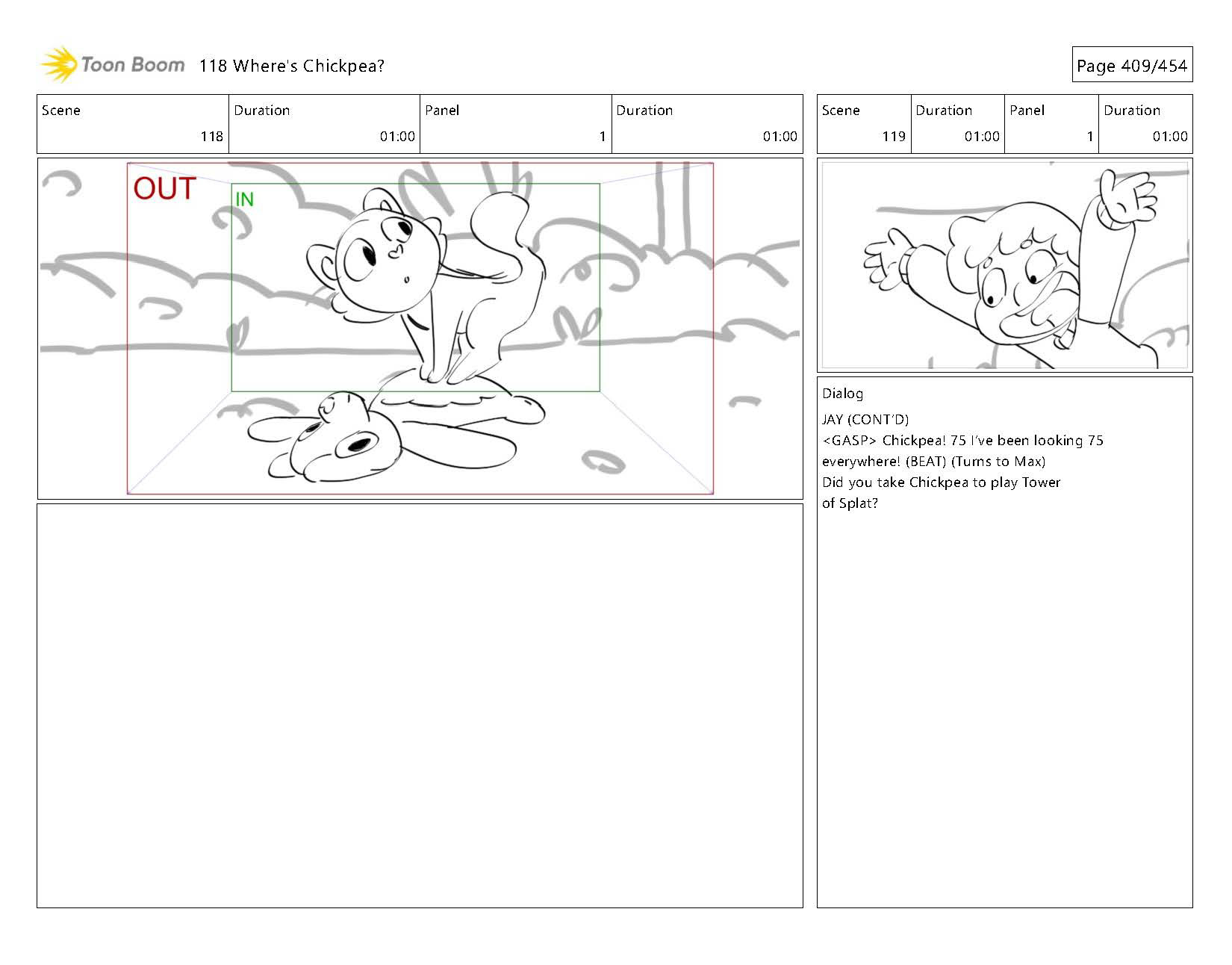 Toon Boom 118 Where's Chickpea?

Page 409/454

| Scene | Duration | Panel | Duration |
|---|---|---|---|
| 118 | 01:00 | 1 | 01:00 |

OUT
IN

| Scene | Duration | Panel | Duration |
|---|---|---|---|
| 119 | 01:00 | 1 | 01:00 |

Dialog
JAY (CONT'D)
<GASP> Chickpea! 75 I've been looking 75 everywhere! (BEAT) (Turns to Max) Did you take Chickpea to play Tower of Splat?