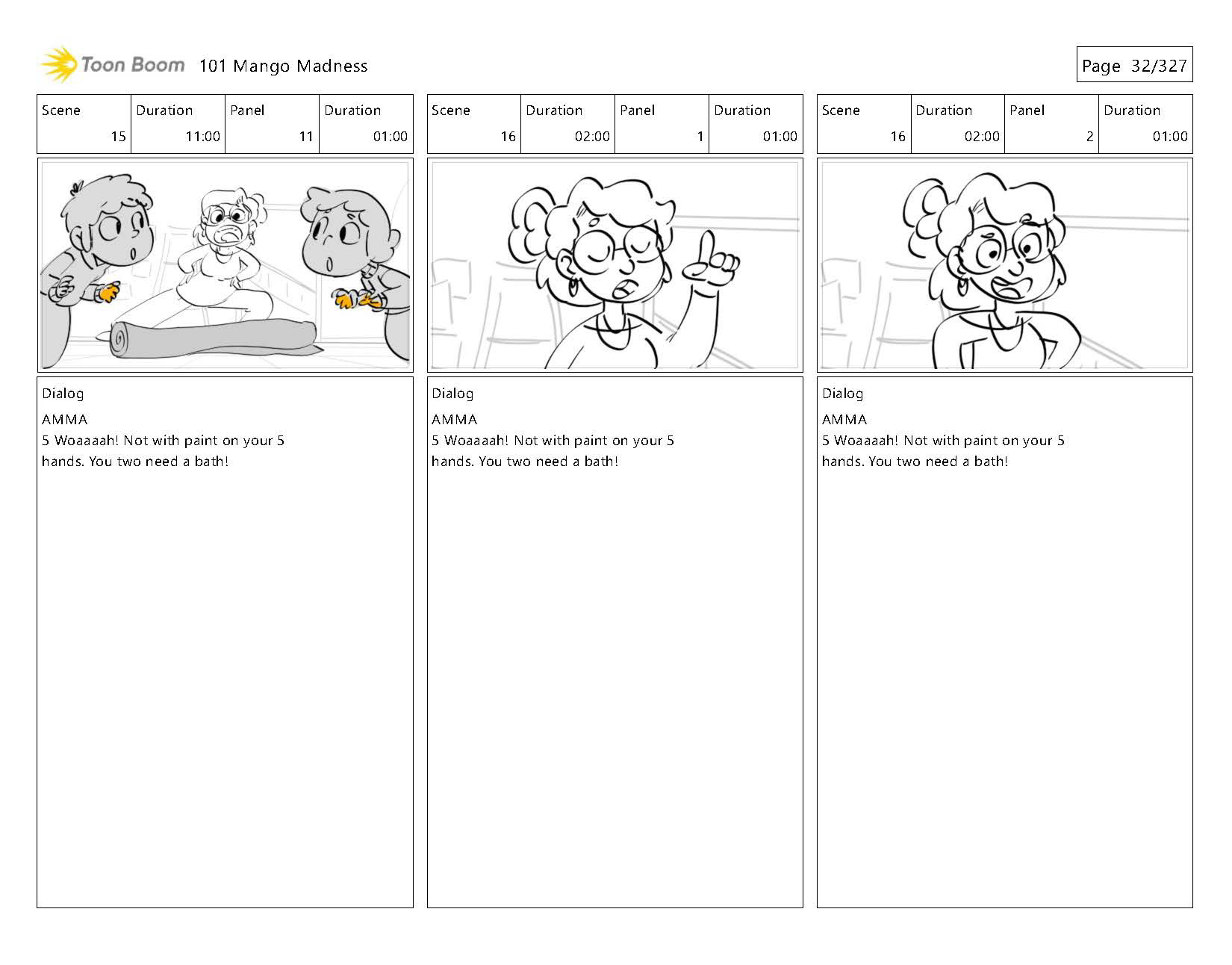 Toon Boom 101 Mango Madness

Page 32/327

| Scene | Duration | Panel | Duration |
|---|---|---|---|
| 15 | 11:00 | 11 | 01:00 |

Dialog
AMMA
5 Woaaaah! Not with paint on your 5 hands. You two need a bath!

| Scene | Duration | Panel | Duration |
|---|---|---|---|
| 16 | 02:00 | 1 | 01:00 |

Dialog
AMMA
5 Woaaaah! Not with paint on your 5 hands. You two need a bath!

| Scene | Duration | Panel | Duration |
|---|---|---|---|
| 16 | 02:00 | 2 | 01:00 |

Dialog
AMMA
5 Woaaaah! Not with paint on your 5 hands. You two need a bath!