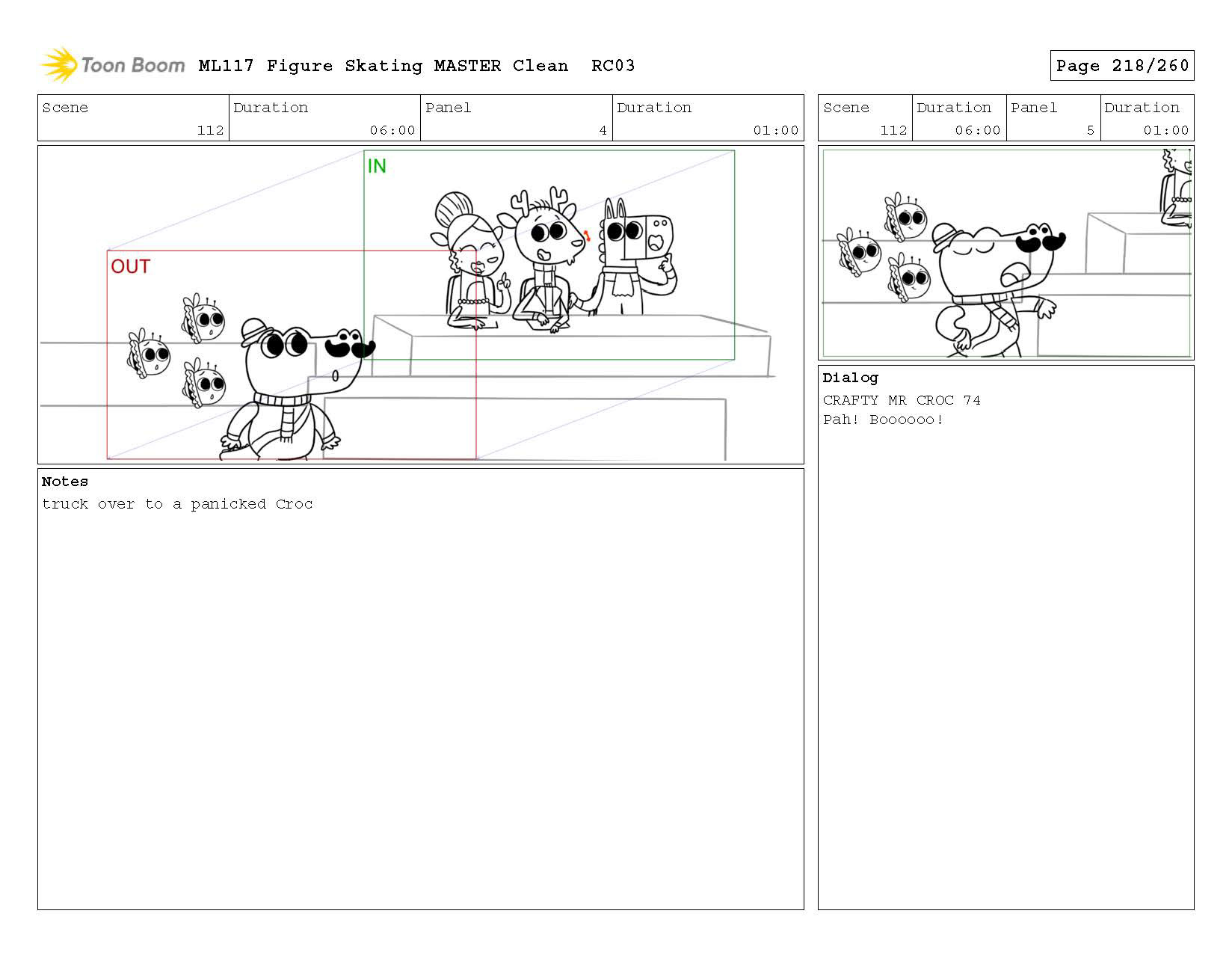 Toon Boom ML117 Figure Skating MASTER Clean RC03

Page 218/260

| Scene | Duration | Panel | Duration |
|---|---|---|---|
| 112 | 06:00 | 4 | 01:00 |

IN

OUT

Notes
truck over to a panicked Croc

| Scene | Duration | Panel | Duration |
|---|---|---|---|
| 112 | 06:00 | 5 | 01:00 |

Dialog
CRAFTY MR CROC 74
Pah! Boooooo!