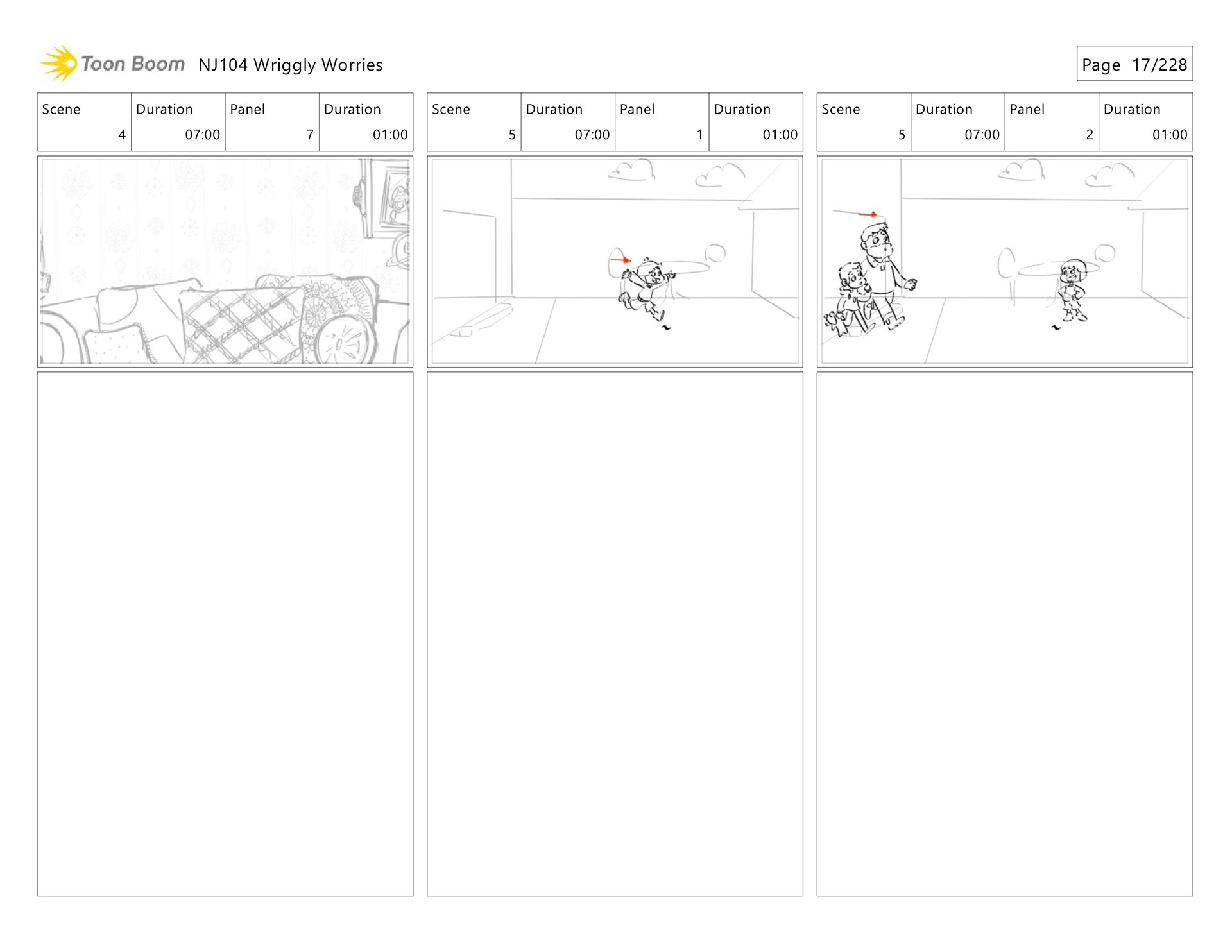 Toon Boom NJ104 Wriggly Worries

Page 17/228

| Scene | Duration | Panel | Duration |
|---|---|---|---|
| 4 | 07:00 | 7 | 01:00 |

| Scene | Duration | Panel | Duration |
|---|---|---|---|
| 5 | 07:00 | 1 | 01:00 |

| Scene | Duration | Panel | Duration |
|---|---|---|---|
| 5 | 07:00 | 2 | 01:00 |