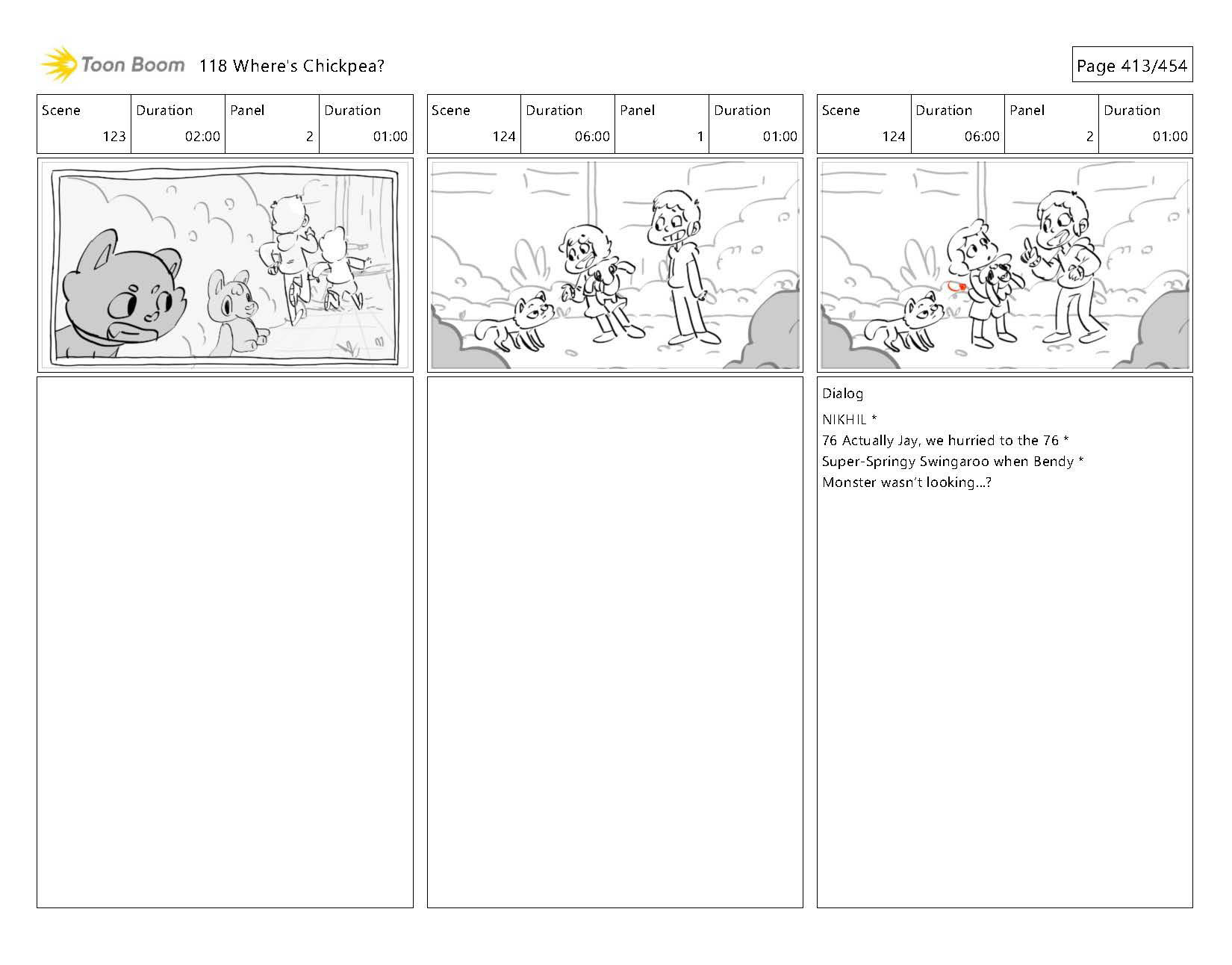 Toon Boom 118 Where's Chickpea?

Page 413/454

| Scene | Duration | Panel | Duration |
|---|---|---|---|
| 123 | 02:00 | 2 | 01:00 |

| Scene | Duration | Panel | Duration |
|---|---|---|---|
| 124 | 06:00 | 1 | 01:00 |

| Scene | Duration | Panel | Duration |
|---|---|---|---|
| 124 | 06:00 | 2 | 01:00 |

Dialog

NIKHIL *
76 Actually Jay, we hurried to the 76 *
Super-Springy Swingaroo when Bendy *
Monster wasn't looking...?