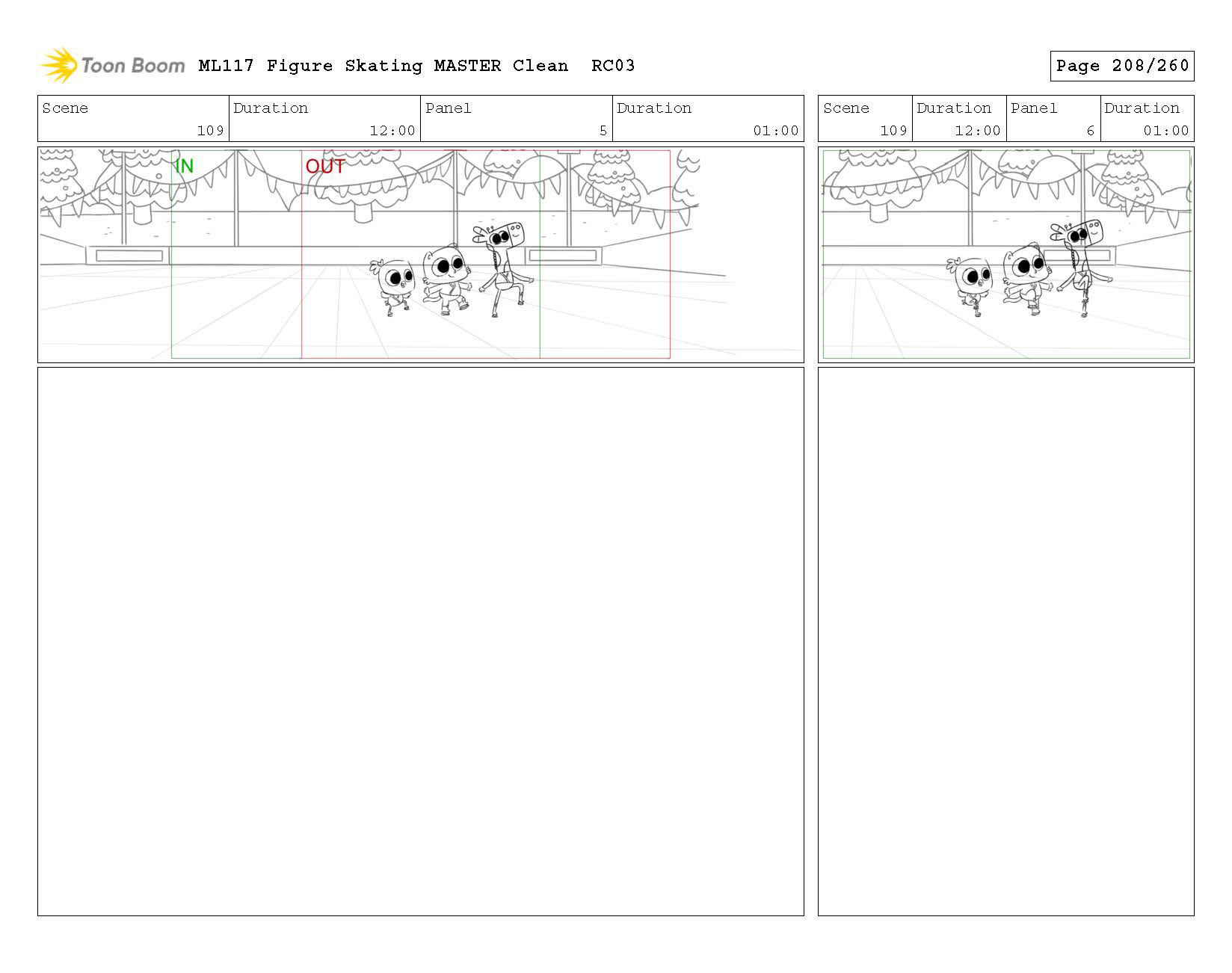 Toon Boom ML117 Figure Skating MASTER Clean RC03

Page 208/260

| Scene | Duration | Panel | Duration |
|---|---|---|---|
| 109 | 12:00 | 5 | 01:00 |

IN

OUT

| Scene | Duration | Panel | Duration |
|---|---|---|---|
| 109 | 12:00 | 6 | 01:00 |