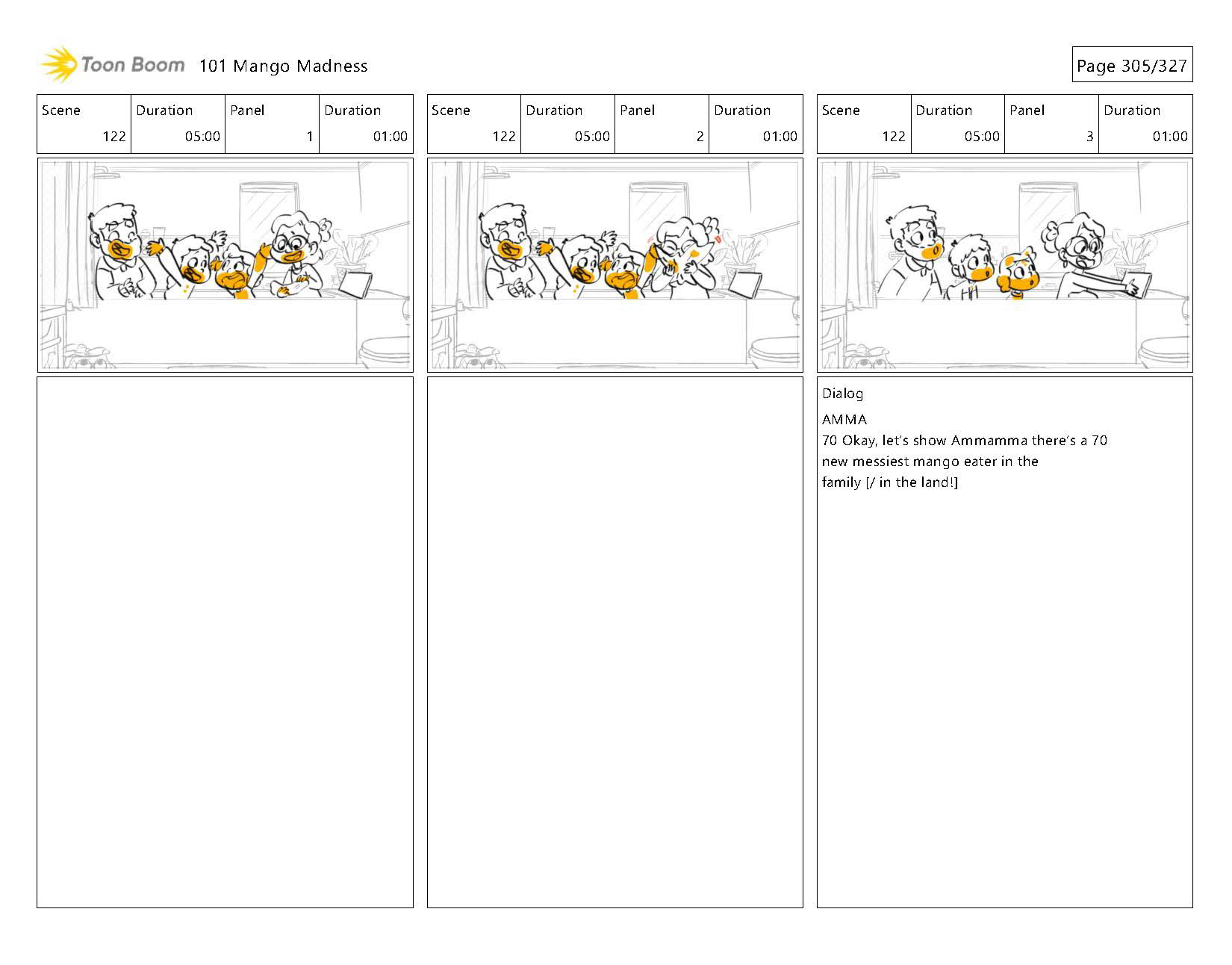 Toon Boom 101 Mango Madness

Page 305/327

| Scene | Duration | Panel | Duration |
|---|---|---|---|
| 122 | 05:00 | 1 | 01:00 |

| Scene | Duration | Panel | Duration |
|---|---|---|---|
| 122 | 05:00 | 2 | 01:00 |

| Scene | Duration | Panel | Duration |
|---|---|---|---|
| 122 | 05:00 | 3 | 01:00 |

Dialog

AMMA
70 Okay, let's show Ammamma there's a 70 new messiest mango eater in the family [/ in the land!]