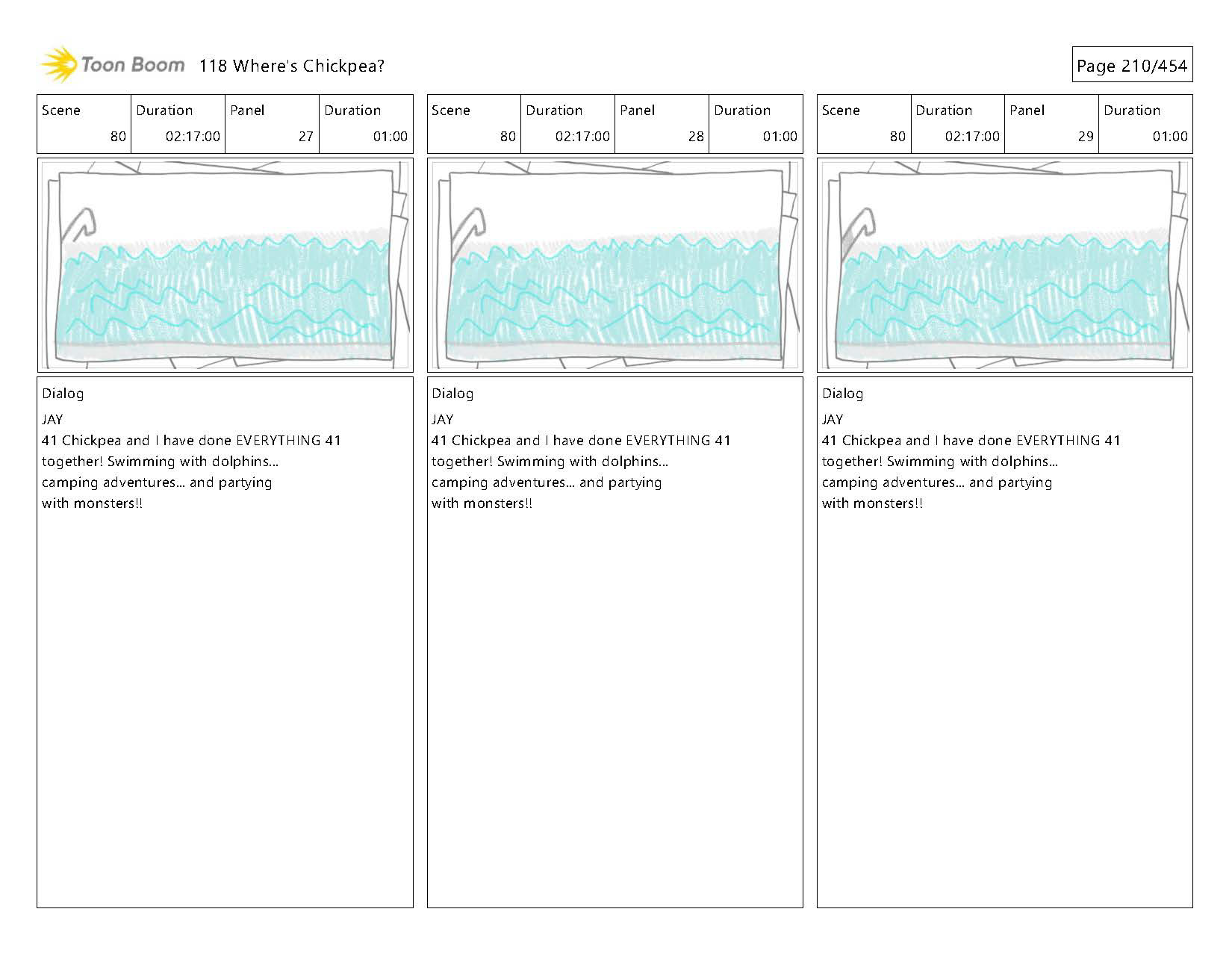 Toon Boom 118 Where's Chickpea?

Page 210/454

| Scene | Duration | Panel | Duration |
|---|---|---|---|
| 80 | 02:17:00 | 27 | 01:00 |

Dialog
JAY
41 Chickpea and I have done EVERYTHING 41 together! Swimming with dolphins... camping adventures... and partying with monsters!!

| Scene | Duration | Panel | Duration |
|---|---|---|---|
| 80 | 02:17:00 | 28 | 01:00 |

Dialog
JAY
41 Chickpea and I have done EVERYTHING 41 together! Swimming with dolphins... camping adventures... and partying with monsters!!

| Scene | Duration | Panel | Duration |
|---|---|---|---|
| 80 | 02:17:00 | 29 | 01:00 |

Dialog
JAY
41 Chickpea and I have done EVERYTHING 41 together! Swimming with dolphins... camping adventures... and partying with monsters!!