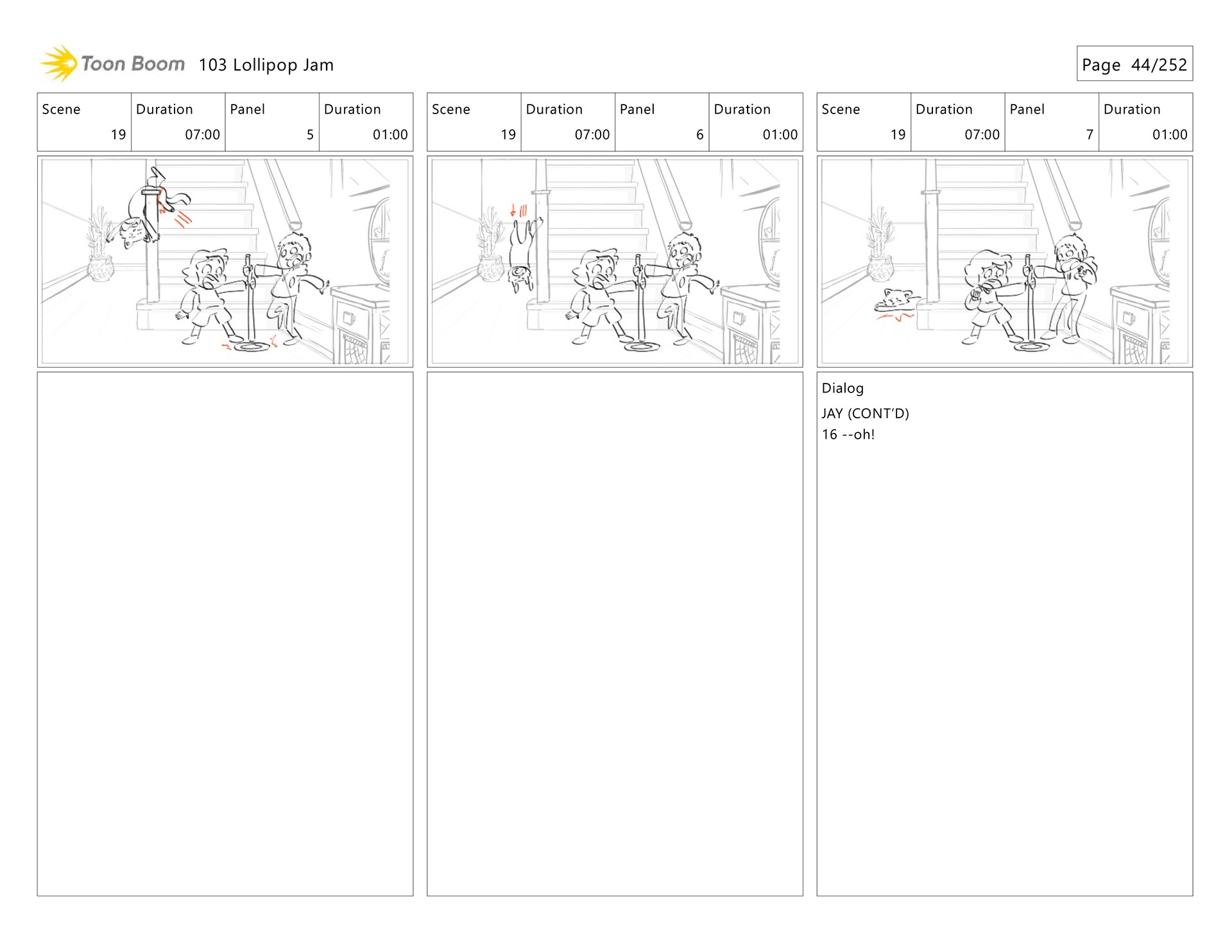 Toon Boom 103 Lollipop Jam

Page 44/252

| Scene | Duration | Panel | Duration |
|---|---|---|---|
| 19 | 07:00 | 5 | 01:00 |

| Scene | Duration | Panel | Duration |
|---|---|---|---|
| 19 | 07:00 | 6 | 01:00 |

| Scene | Duration | Panel | Duration |
|---|---|---|---|
| 19 | 07:00 | 7 | 01:00 |

Dialog
JAY (CONT'D)
16 --oh!