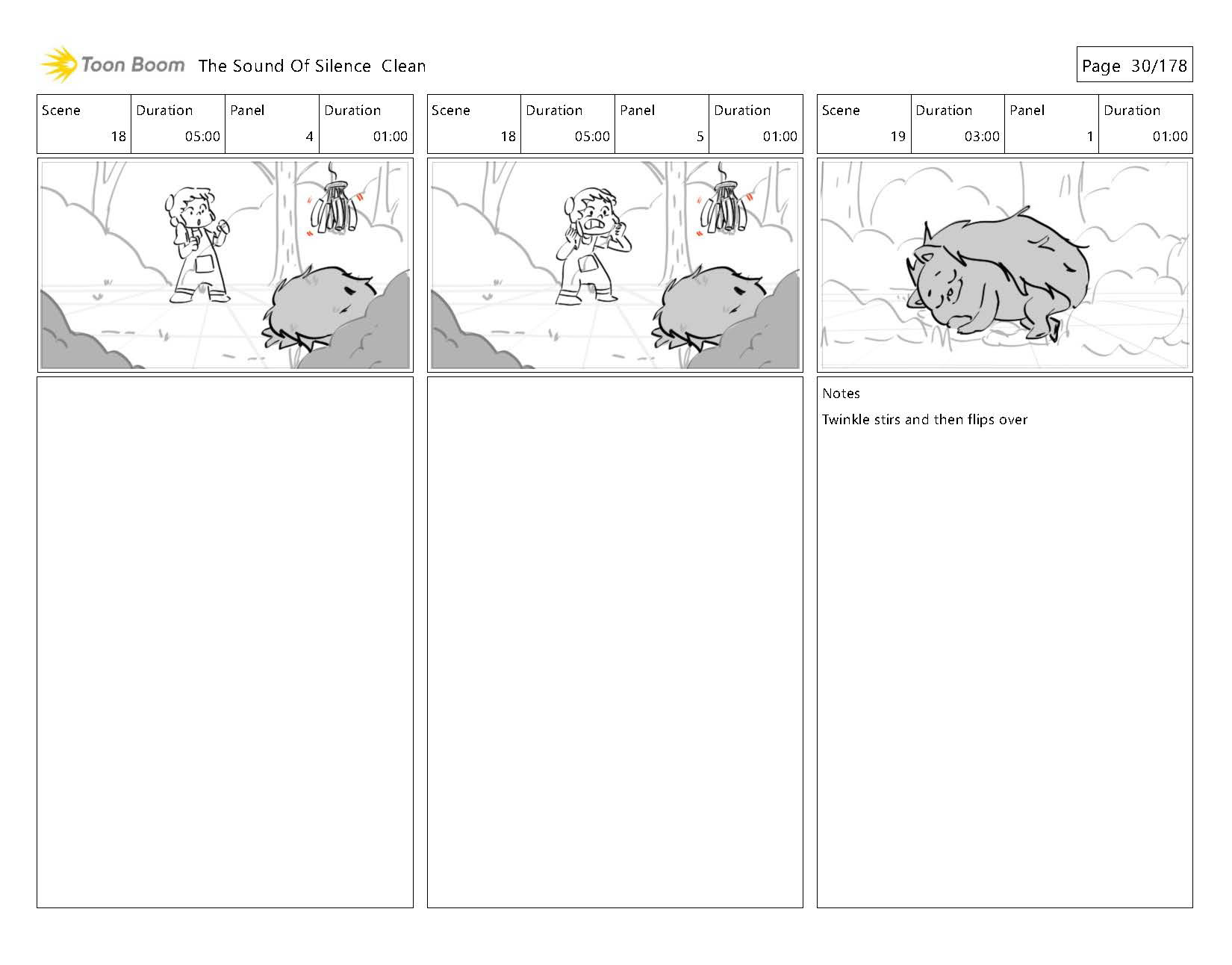 Toon Boom The Sound Of Silence Clean

Page 30/178

| Scene | Duration | Panel | Duration |
|---|---|---|---|
| 18 | 05:00 | 4 | 01:00 |

| Scene | Duration | Panel | Duration |
|---|---|---|---|
| 18 | 05:00 | 5 | 01:00 |

| Scene | Duration | Panel | Duration |
|---|---|---|---|
| 19 | 03:00 | 1 | 01:00 |

Notes

Twinkle stirs and then flips over