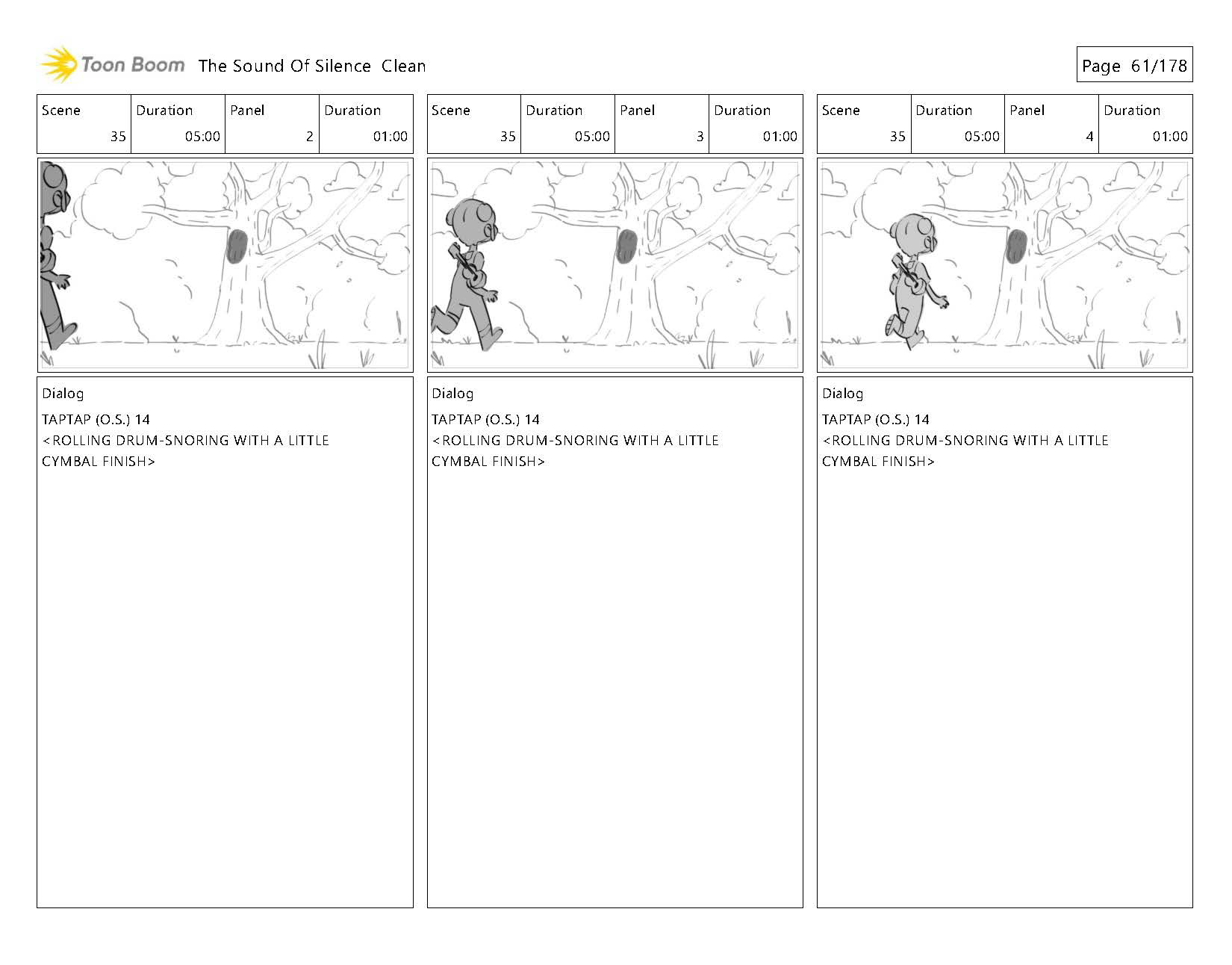 Toon Boom The Sound Of Silence Clean

Page 61/178

| Scene | Duration | Panel | Duration |
|---|---|---|---|
| 35 | 05:00 | 2 | 01:00 |

Dialog

TAPTAP (O.S.) 14
<ROLLING DRUM-SNORING WITH A LITTLE CYMBAL FINISH>

| Scene | Duration | Panel | Duration |
|---|---|---|---|
| 35 | 05:00 | 3 | 01:00 |

Dialog

TAPTAP (O.S.) 14
<ROLLING DRUM-SNORING WITH A LITTLE CYMBAL FINISH>

| Scene | Duration | Panel | Duration |
|---|---|---|---|
| 35 | 05:00 | 4 | 01:00 |

Dialog

TAPTAP (O.S.) 14
<ROLLING DRUM-SNORING WITH A LITTLE CYMBAL FINISH>