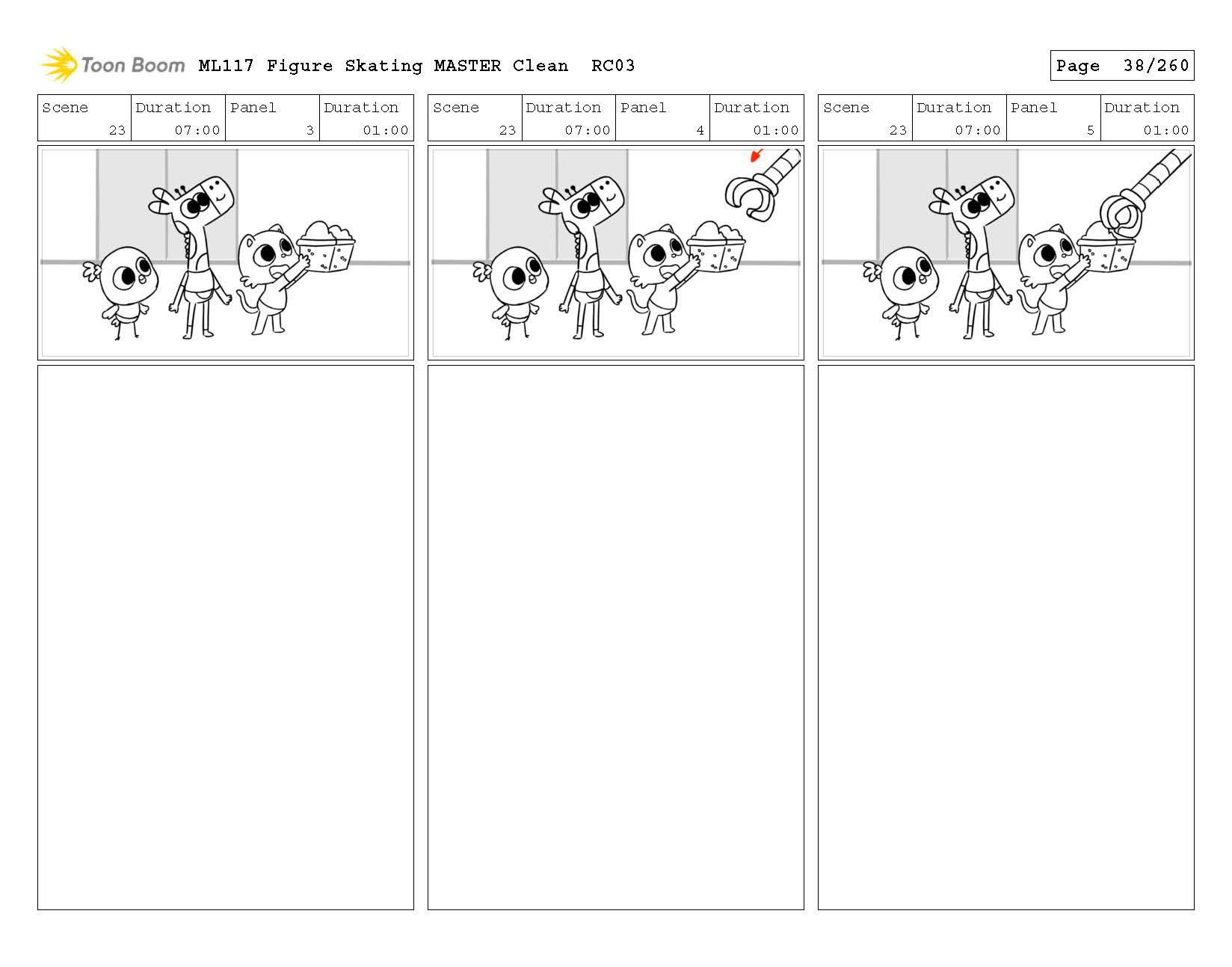 Toon Boom ML117 Figure Skating MASTER Clean RC03

Page 38/260

| Scene | Duration | Panel | Duration |
|---|---|---|---|
| 23 | 07:00 | 3 | 01:00 |

| Scene | Duration | Panel | Duration |
|---|---|---|---|
| 23 | 07:00 | 4 | 01:00 |

| Scene | Duration | Panel | Duration |
|---|---|---|---|
| 23 | 07:00 | 5 | 01:00 |