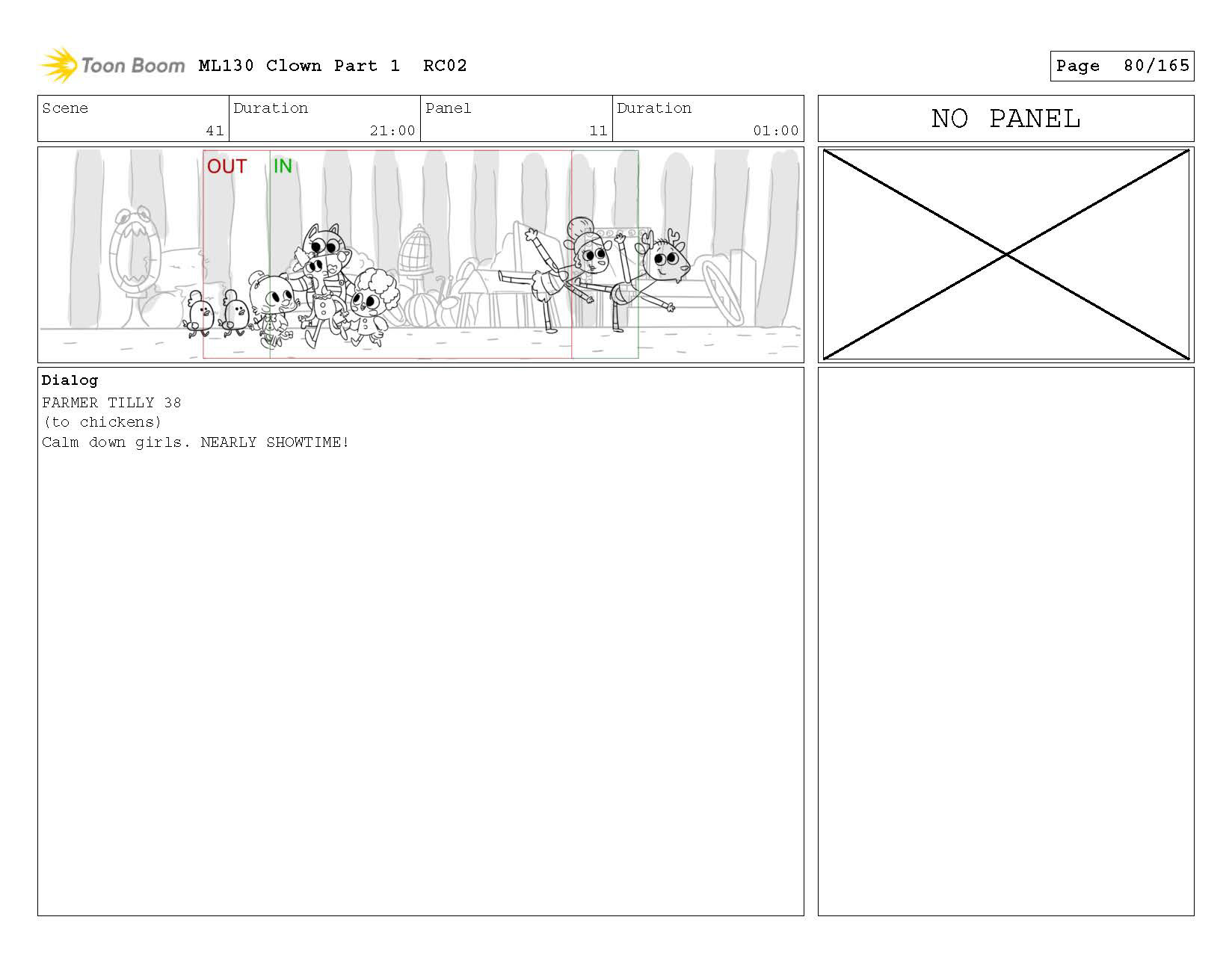 Toon Boom ML130 Clown Part 1 RC02

Page 80/165

| Scene | Duration | Panel | Duration |
|---|---|---|---|
| 41 | 21:00 | 11 | 01:00 |

NO PANEL

OUT IN

Dialog
FARMER TILLY 38
(to chickens)
Calm down girls. NEARLY SHOWTIME!