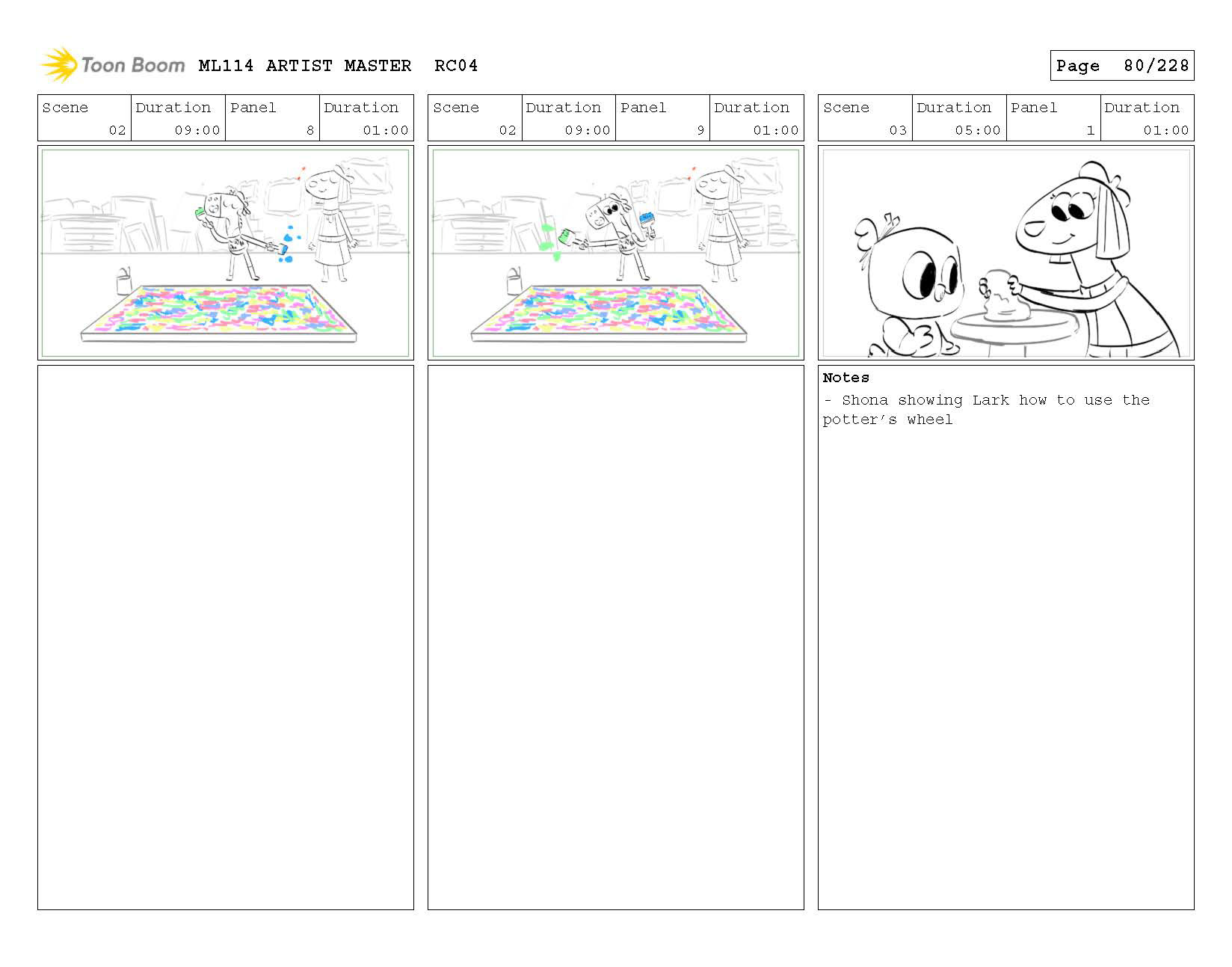 Toon Boom ML114 ARTIST MASTER RC04

Page 80/228

| Scene | Duration | Panel | Duration |
|---|---|---|---|
| 02 | 09:00 | 8 | 01:00 |

| Scene | Duration | Panel | Duration |
|---|---|---|---|
| 02 | 09:00 | 9 | 01:00 |

| Scene | Duration | Panel | Duration |
|---|---|---|---|
| 03 | 05:00 | 1 | 01:00 |

Notes
- Shona showing Lark how to use the potter's wheel