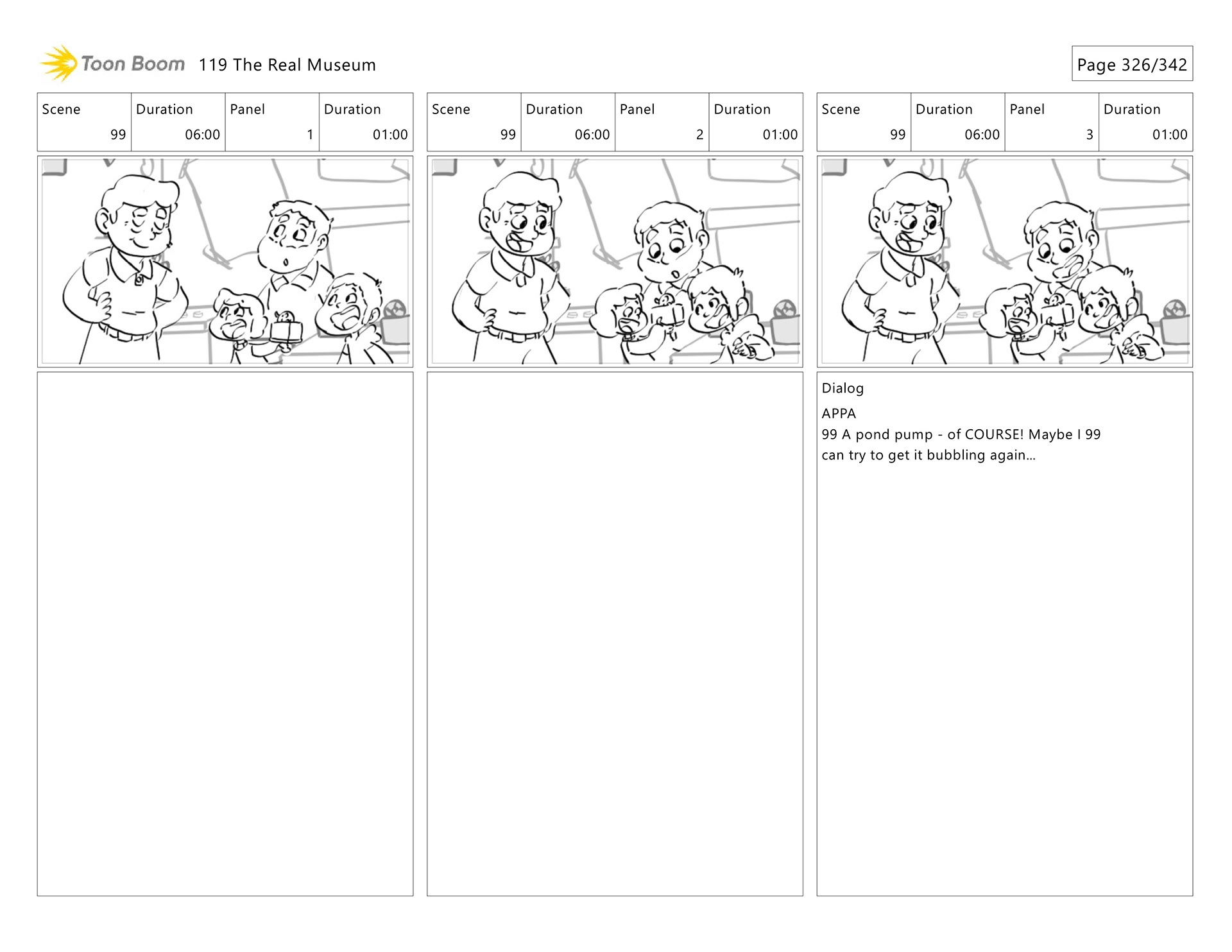 Toon Boom 119 The Real Museum

Page 326/342

| Scene | Duration | Panel | Duration |
|---|---|---|---|
| 99 | 06:00 | 1 | 01:00 |

| Scene | Duration | Panel | Duration |
|---|---|---|---|
| 99 | 06:00 | 2 | 01:00 |

| Scene | Duration | Panel | Duration |
|---|---|---|---|
| 99 | 06:00 | 3 | 01:00 |

Dialog
APPA
99 A pond pump - of COURSE! Maybe I 99 can try to get it bubbling again...