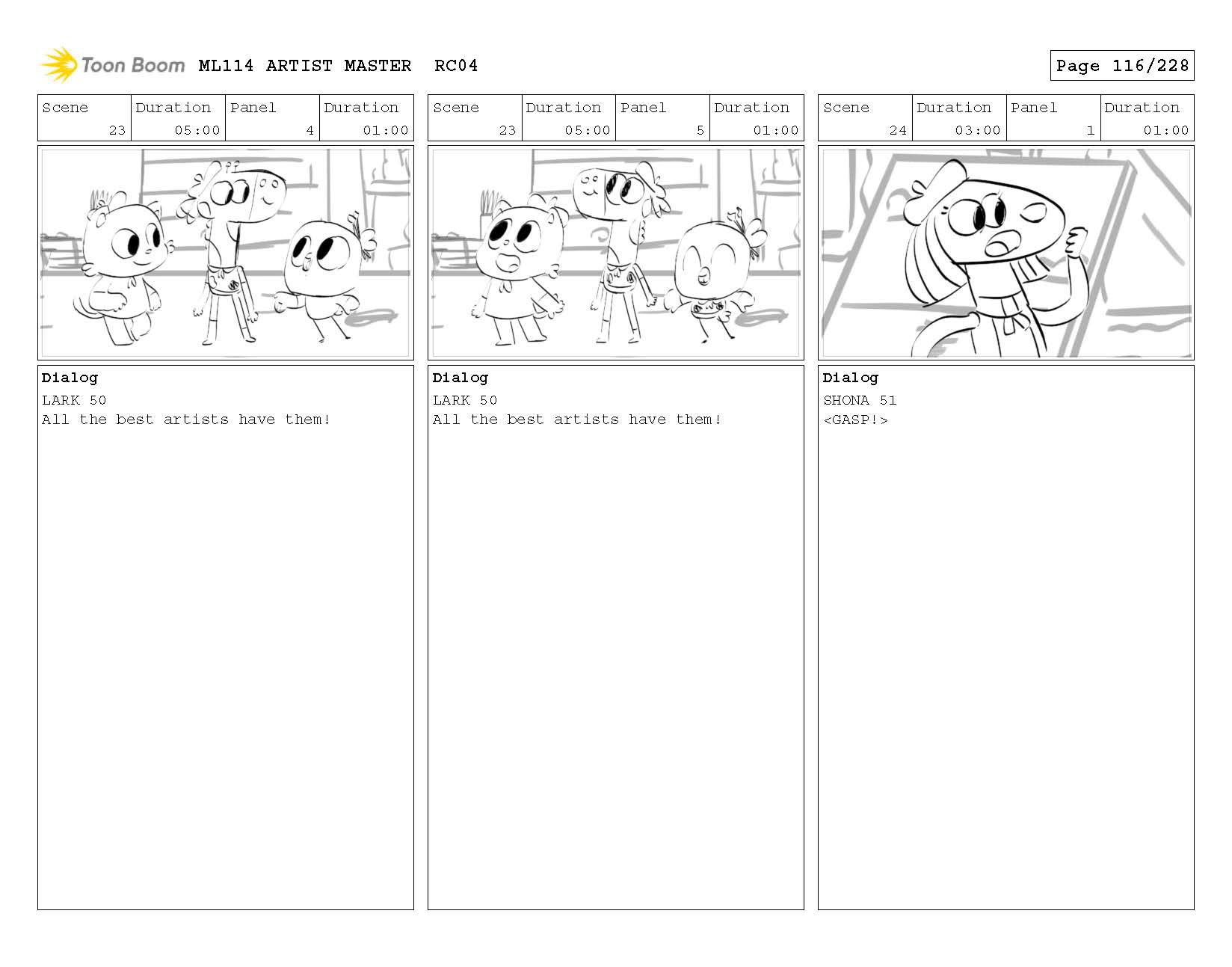 Toon Boom ML114 ARTIST MASTER RC04

Page 116/228

| Scene | Duration | Panel | Duration |
|---|---|---|---|
| 23 | 05:00 | 4 | 01:00 |

Dialog
LARK 50
All the best artists have them!

| Scene | Duration | Panel | Duration |
|---|---|---|---|
| 23 | 05:00 | 5 | 01:00 |

Dialog
LARK 50
All the best artists have them!

| Scene | Duration | Panel | Duration |
|---|---|---|---|
| 24 | 03:00 | 1 | 01:00 |

Dialog
SHONA 51
<GASP!>