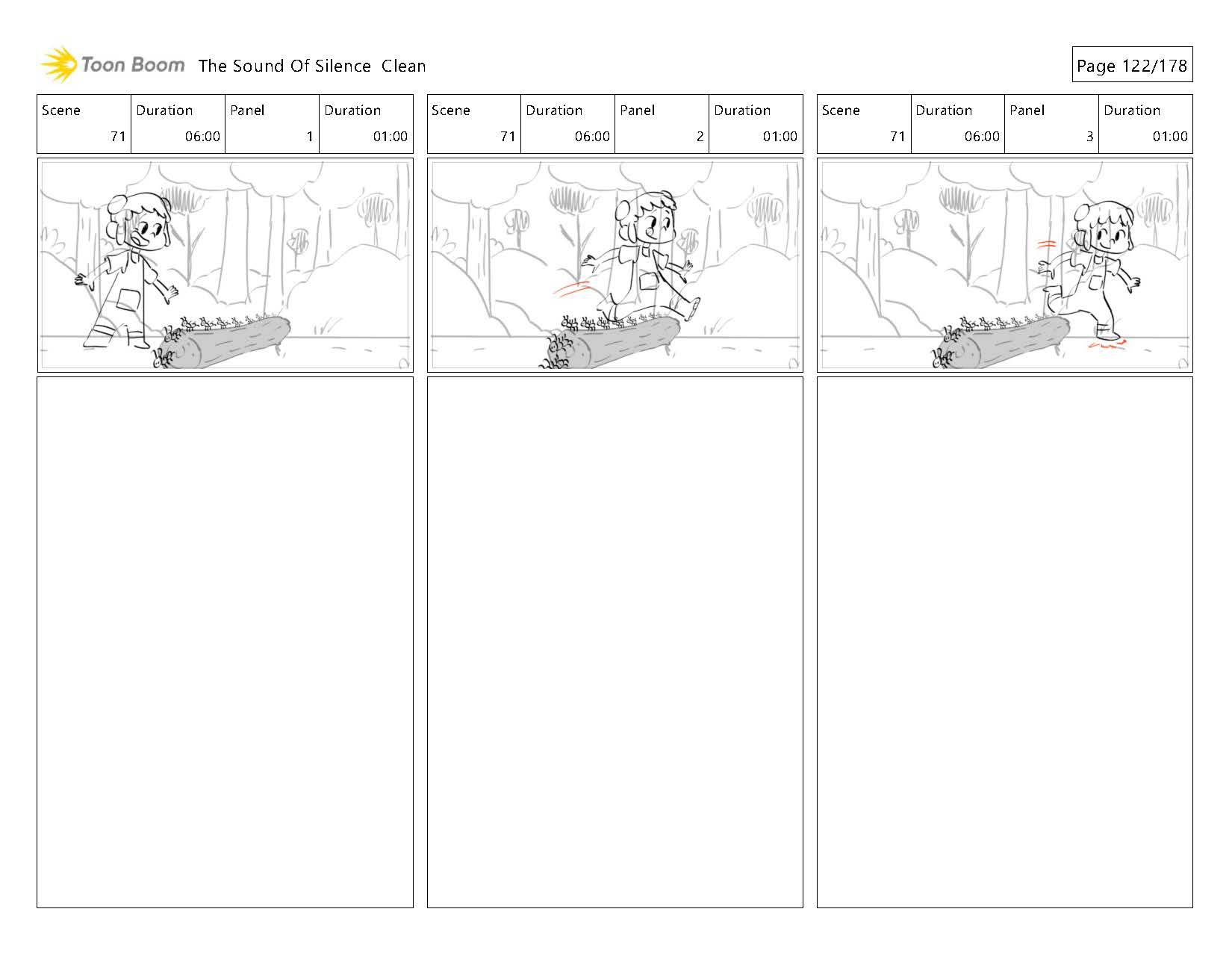 Toon Boom The Sound Of Silence Clean

Page 122/178

| Scene | Duration | Panel | Duration |
|---|---|---|---|
| 71 | 06:00 | 1 | 01:00 |

| Scene | Duration | Panel | Duration |
|---|---|---|---|
| 71 | 06:00 | 2 | 01:00 |

| Scene | Duration | Panel | Duration |
|---|---|---|---|
| 71 | 06:00 | 3 | 01:00 |