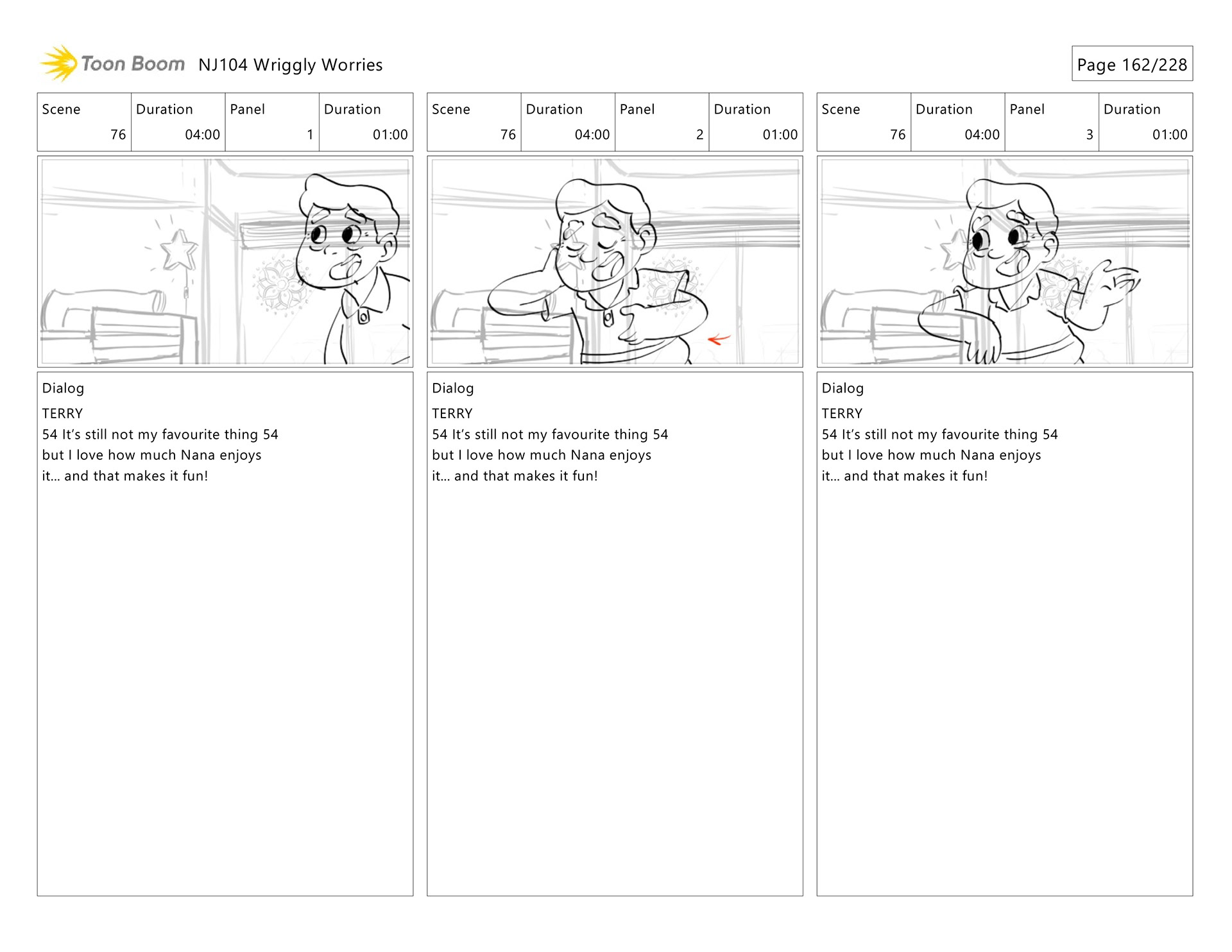 Toon Boom NJ104 Wriggly Worries

Page 162/228

| Scene | Duration | Panel | Duration |
|---|---|---|---|
| 76 | 04:00 | 1 | 01:00 |

Dialog
TERRY
54 It's still not my favourite thing 54 but I love how much Nana enjoys it... and that makes it fun!

| Scene | Duration | Panel | Duration |
|---|---|---|---|
| 76 | 04:00 | 2 | 01:00 |

Dialog
TERRY
54 It's still not my favourite thing 54 but I love how much Nana enjoys it... and that makes it fun!

| Scene | Duration | Panel | Duration |
|---|---|---|---|
| 76 | 04:00 | 3 | 01:00 |

Dialog
TERRY
54 It's still not my favourite thing 54 but I love how much Nana enjoys it... and that makes it fun!