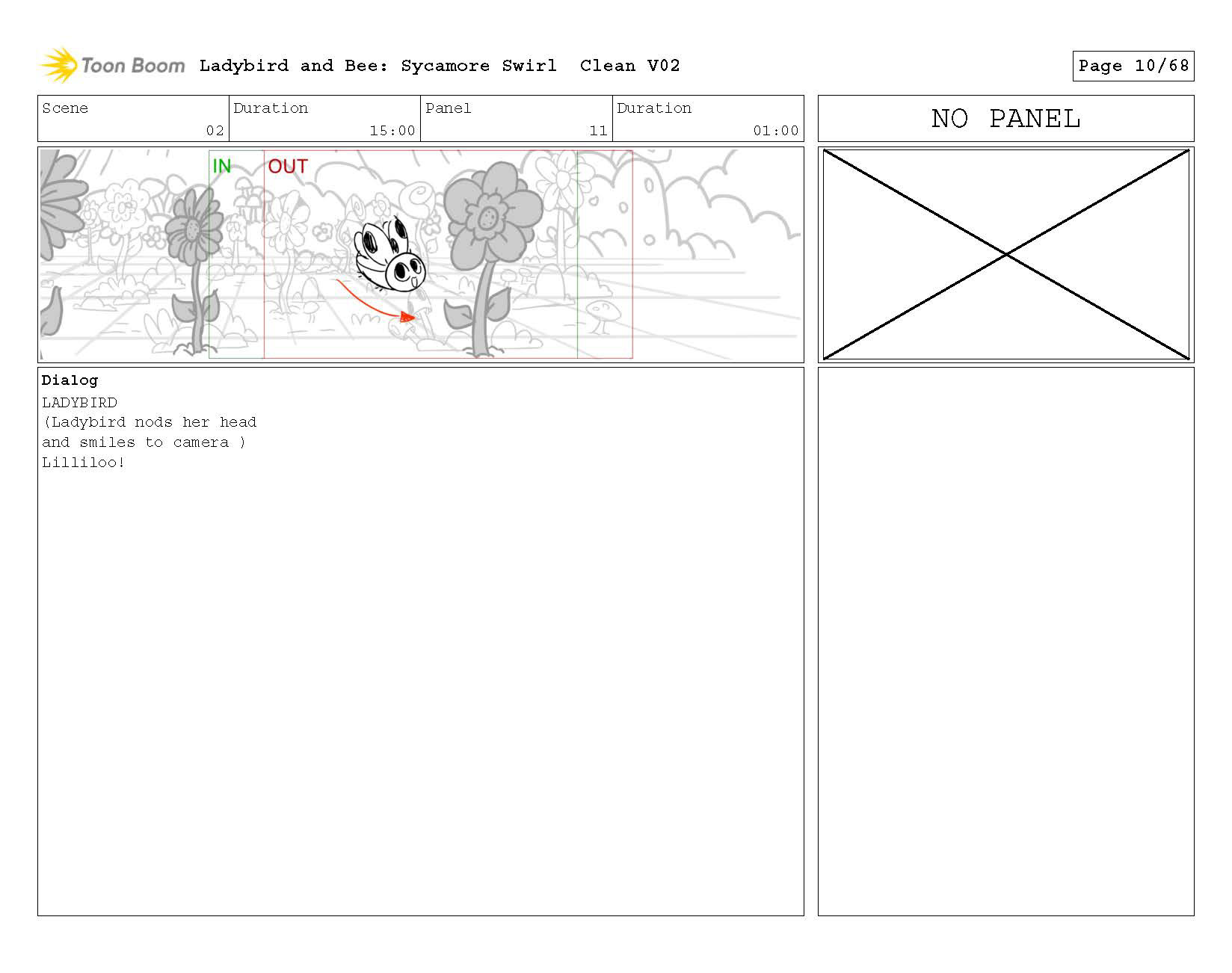 Toon Boom Ladybird and Bee: Sycamore Swirl Clean V02

Page 10/68

| Scene | Duration | Panel | Duration |
|---|---|---|---|
| 02 | 15:00 | 11 | 01:00 |

NO PANEL

IN
OUT

Dialog
LADYBIRD
(Ladybird nods her head and smiles to camera )
Lilliloo!