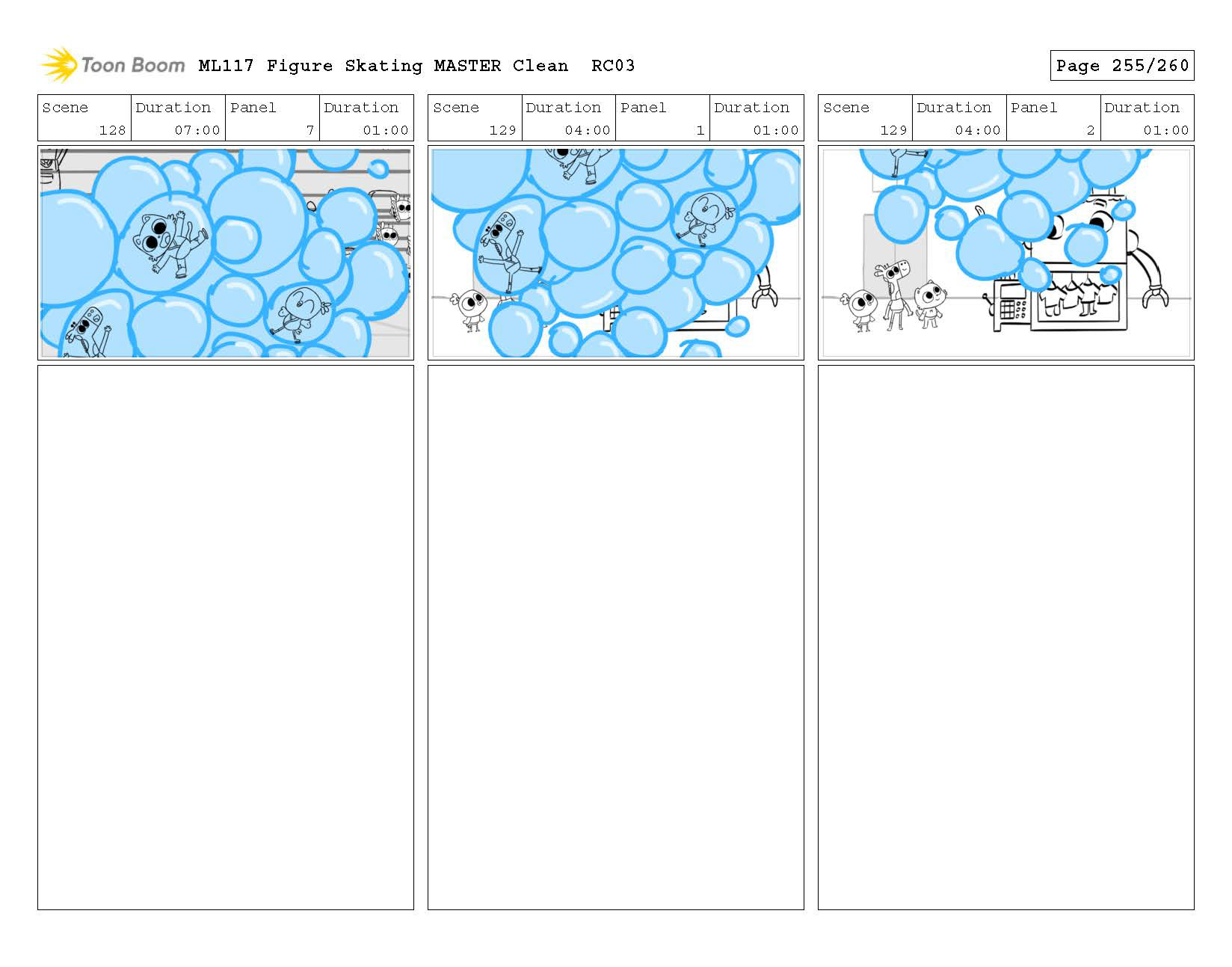 Toon Boom ML117 Figure Skating MASTER Clean RC03

Page 255/260

| Scene | Duration | Panel | Duration |
|---|---|---|---|
| 128 | 07:00 | 7 | 01:00 |

| Scene | Duration | Panel | Duration |
|---|---|---|---|
| 129 | 04:00 | 1 | 01:00 |

| Scene | Duration | Panel | Duration |
|---|---|---|---|
| 129 | 04:00 | 2 | 01:00 |