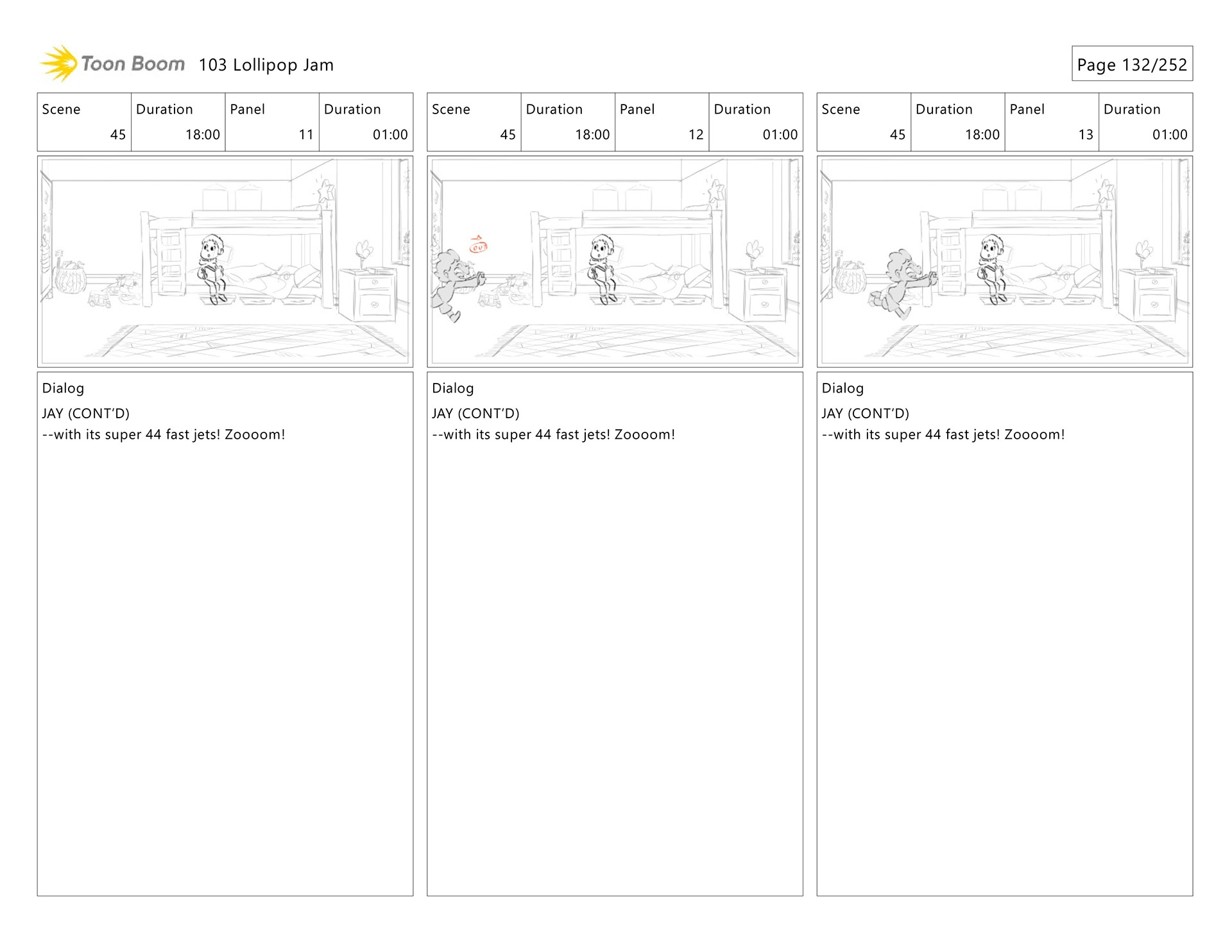 Toon Boom 103 Lollipop Jam

Page 132/252

| Scene | Duration | Panel | Duration |
|---|---|---|---|
| 45 | 18:00 | 11 | 01:00 |

Dialog
JAY (CONT'D)
--with its super 44 fast jets! Zoooom!

| Scene | Duration | Panel | Duration |
|---|---|---|---|
| 45 | 18:00 | 12 | 01:00 |

Dialog
JAY (CONT'D)
--with its super 44 fast jets! Zoooom!

| Scene | Duration | Panel | Duration |
|---|---|---|---|
| 45 | 18:00 | 13 | 01:00 |

Dialog
JAY (CONT'D)
--with its super 44 fast jets! Zoooom!