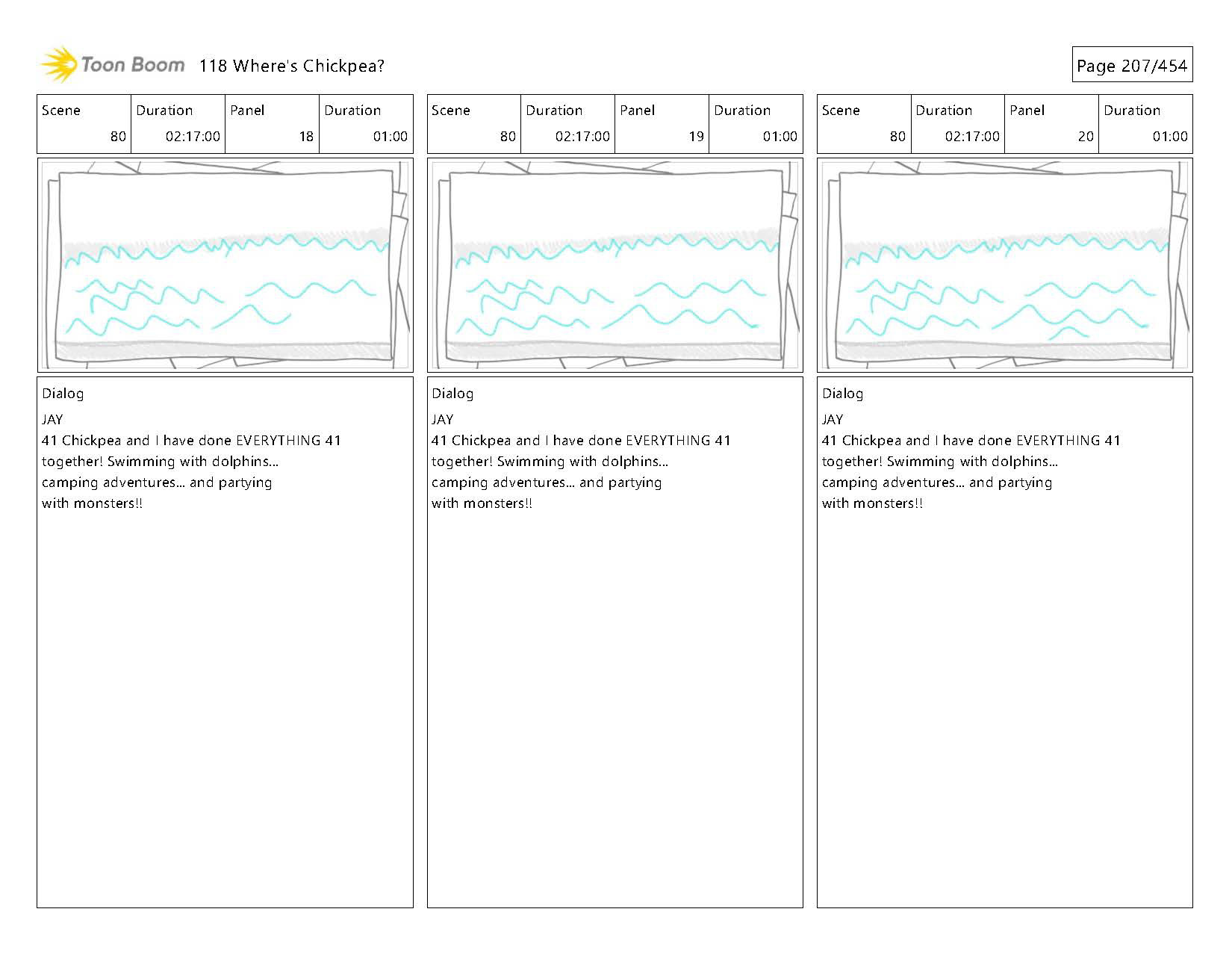 Toon Boom 118 Where's Chickpea?

Page 207/454

| Scene | Duration | Panel | Duration |
|---|---|---|---|
| 80 | 02:17:00 | 18 | 01:00 |

Dialog
JAY
41 Chickpea and I have done EVERYTHING 41 together! Swimming with dolphins... camping adventures... and partying with monsters!!

| Scene | Duration | Panel | Duration |
|---|---|---|---|
| 80 | 02:17:00 | 19 | 01:00 |

Dialog
JAY
41 Chickpea and I have done EVERYTHING 41 together! Swimming with dolphins... camping adventures... and partying with monsters!!

| Scene | Duration | Panel | Duration |
|---|---|---|---|
| 80 | 02:17:00 | 20 | 01:00 |

Dialog
JAY
41 Chickpea and I have done EVERYTHING 41 together! Swimming with dolphins... camping adventures... and partying with monsters!!